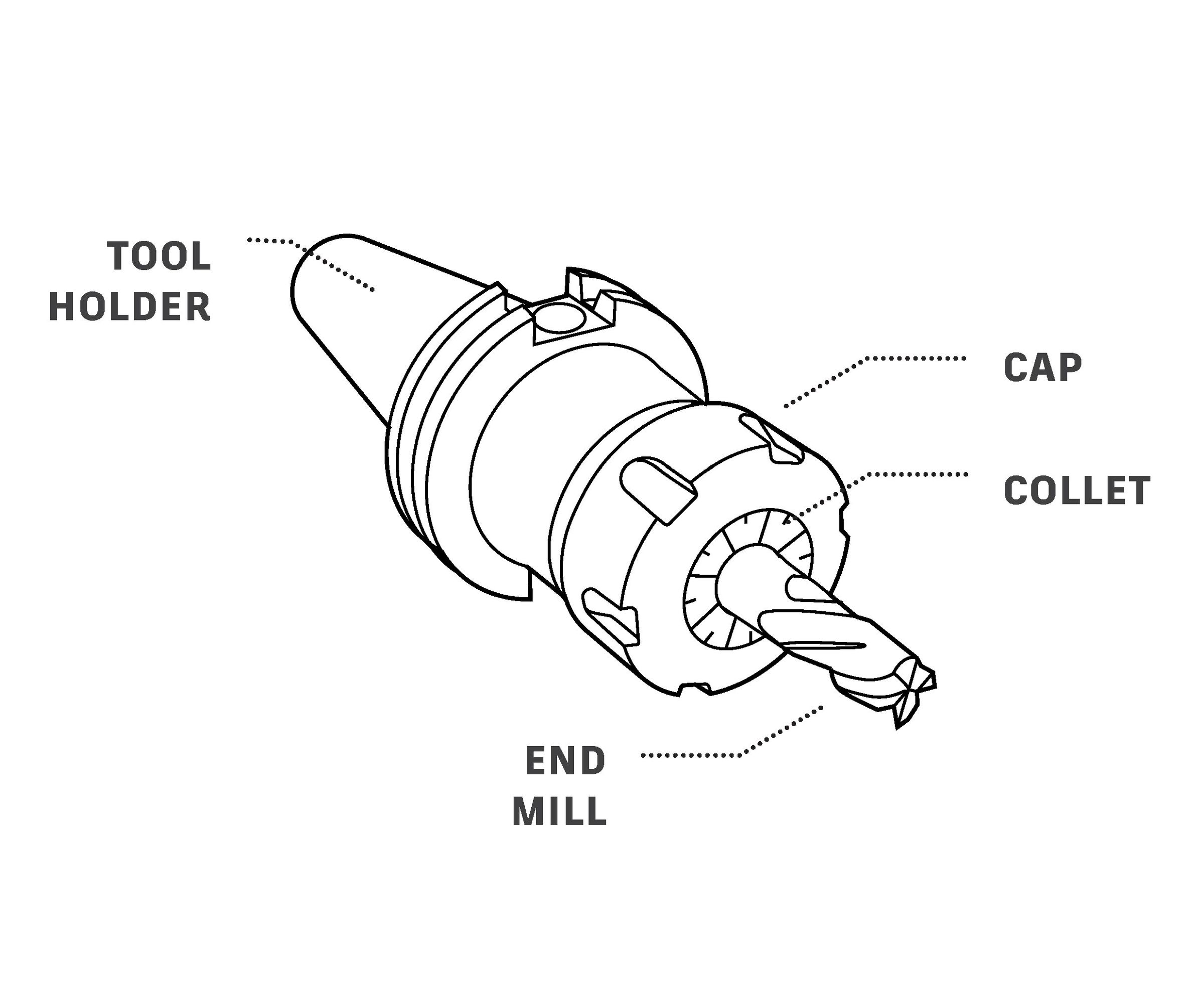 TOOL HOLDER

CAP

COLLET

END MILL