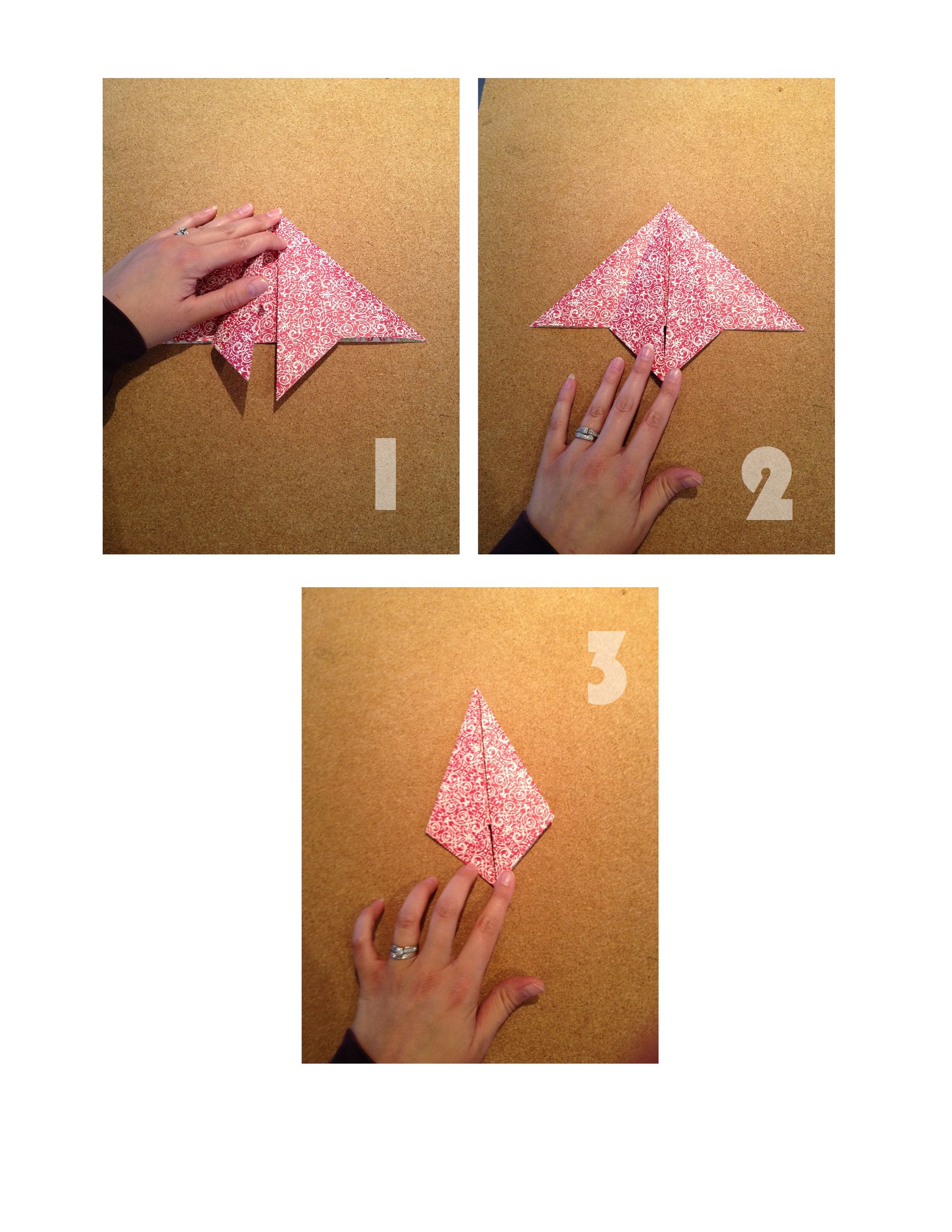 1

2

3