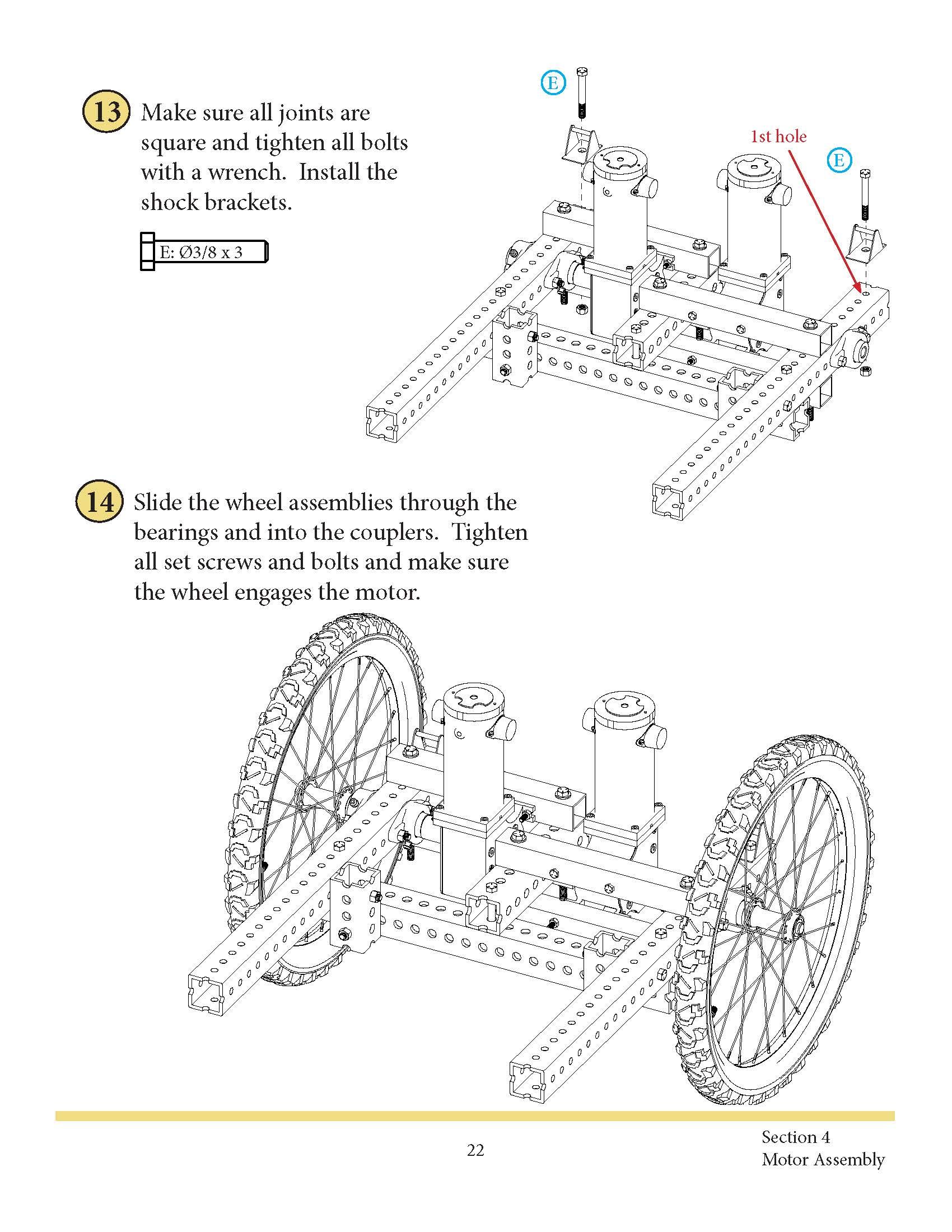 13 Make sure all joints are square and tighten all bolts with a wrench. Install the shock brackets.

E: Ø3/8 x 3

E

1st hole

E

14 Slide the wheel assemblies through the bearings and into the couplers. Tighten all set screws and bolts and make sure the wheel engages the motor.

22

Section 4
Motor Assembly