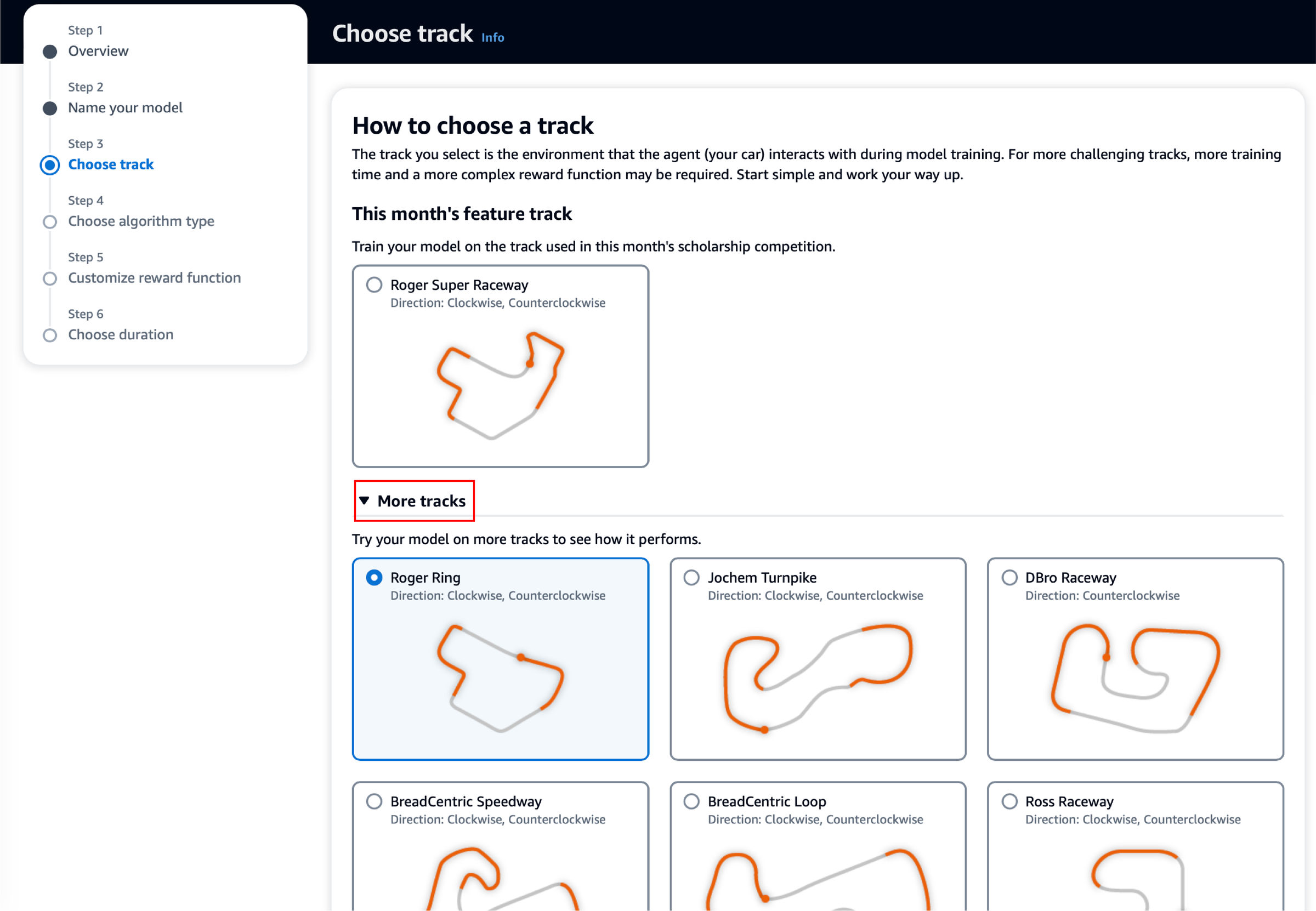 Step 1
Overview

Step 2
Name your model

Step 3
Choose track

Step 4
Choose algorithm type

Step 5
Customize reward function

Step 6
Choose duration

Choose track Info

How to choose a track

The track you select is the environment that the agent (your car) interacts with during model training. For more challenging tracks, more training time and a more complex reward function may be required. Start simple and work your way up.

This month's feature track

Train your model on the track used in this month's scholarship competition.

Roger Super Raceway
Direction: Clockwise, Counterclockwise

More tracks

Try your model on more tracks to see how it performs.

Roger Ring
Direction: Clockwise, Counterclockwise

Jochem Turnpike
Direction: Clockwise, Counterclockwise

DBro Raceway
Direction: Counterclockwise

BreadCentric Speedway
Direction: Clockwise, Counterclockwise

BreadCentric Loop
Direction: Clockwise, Counterclockwise

Ross Raceway
Direction: Clockwise, Counterclockwise