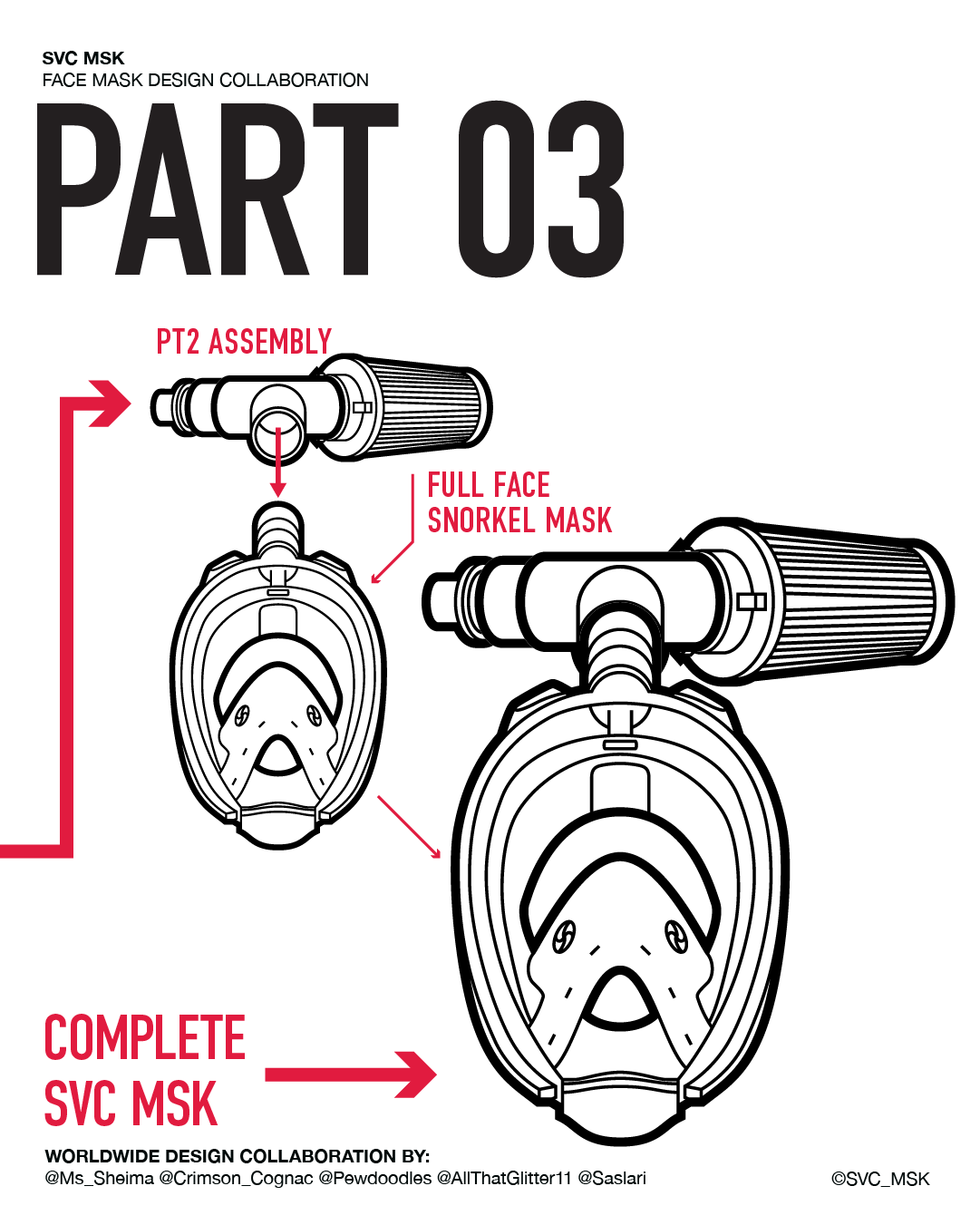 SVC MSK
FACE MASK DESIGN COLLABORATION

PART 03

PT2 ASSEMBLY

FULL FACE SNORKEL MASK

COMPLETE SVC MSK

WORLDWIDE DESIGN COLLABORATION BY:
@Ms_Sheima @Crimson_Cognac @Pewdoodles @AllThatGlitter11 @Saslari

©SVC_MSK