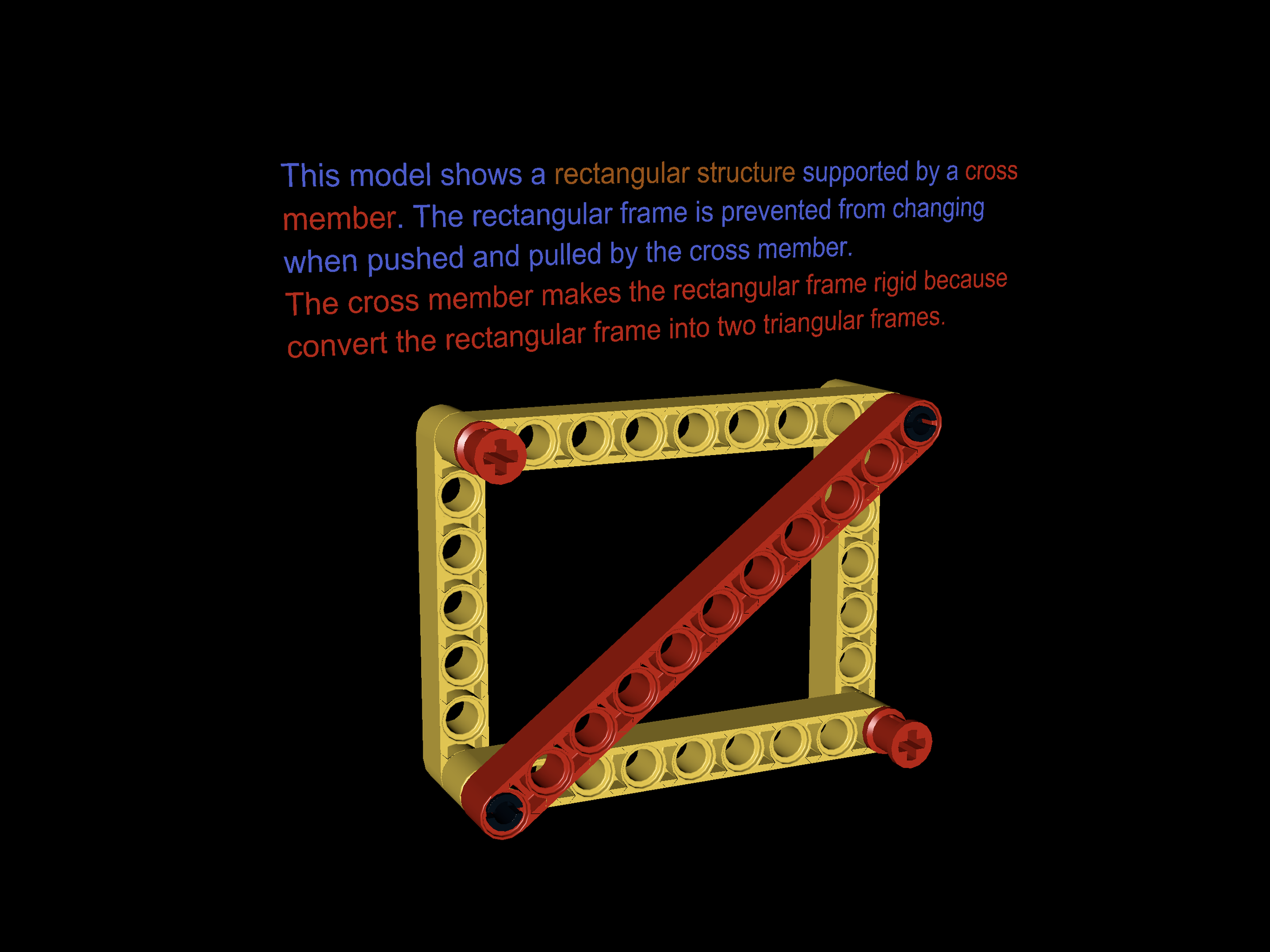 This model shows a rectangular structure supported by a cross member. The rectangular frame is prevented from changing when pushed and pulled by the cross member.

The cross member makes the rectangular frame rigid because convert the rectangular frame into two triangular frames.