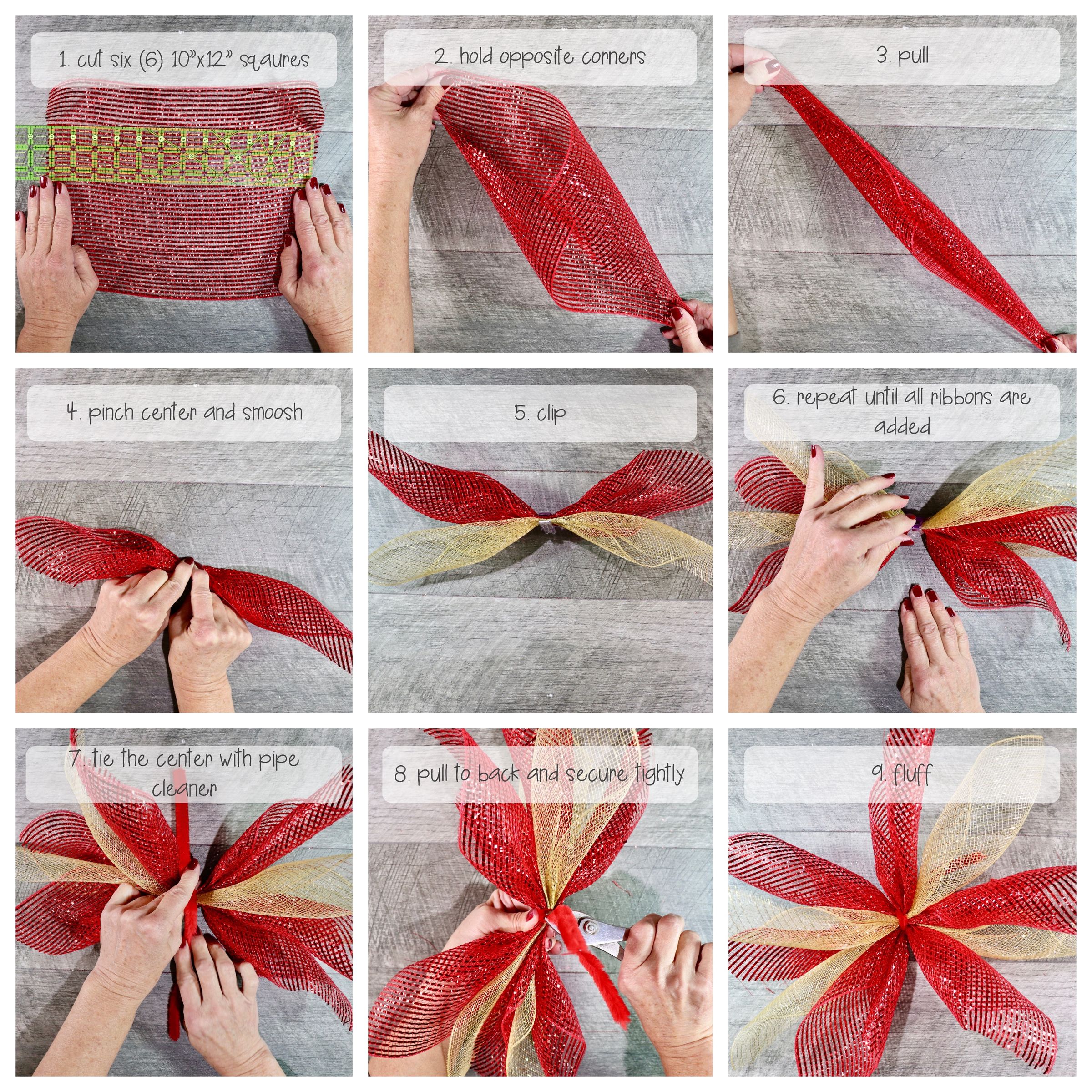 1. cut six (6) 10"x12" sqaures

2. hold opposite corners

3. pull

4. pinch center and smoosh

5. clip

6. repeat until all ribbons are added

7. tie the center with pipe cleaner

8. pull to back and secure tightly

9. fluff