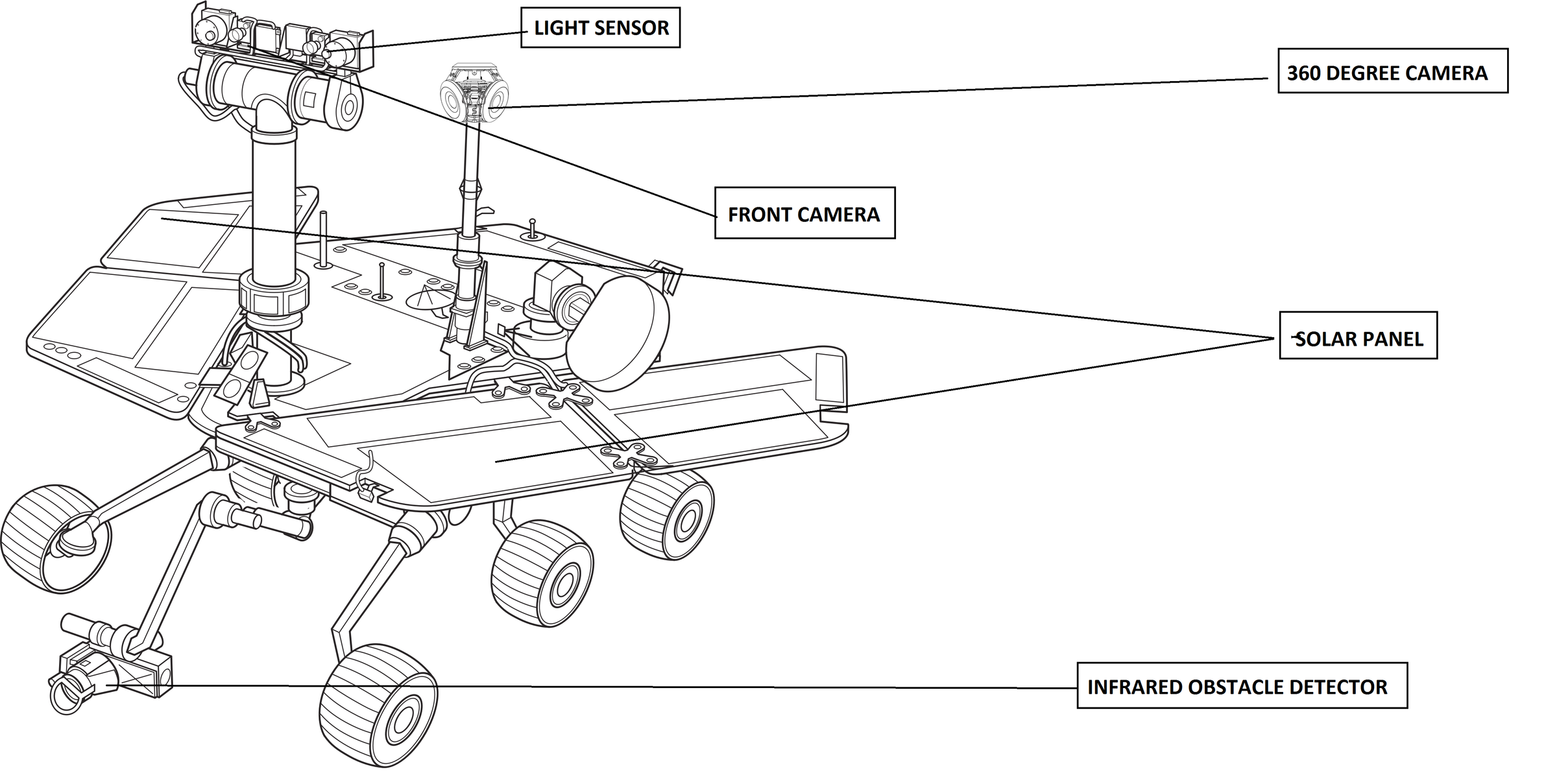 LIGHT SENSOR

360 DEGREE CAMERA

FRONT CAMERA

SOLAR PANEL

INFRARED OBSTACLE DETECTOR