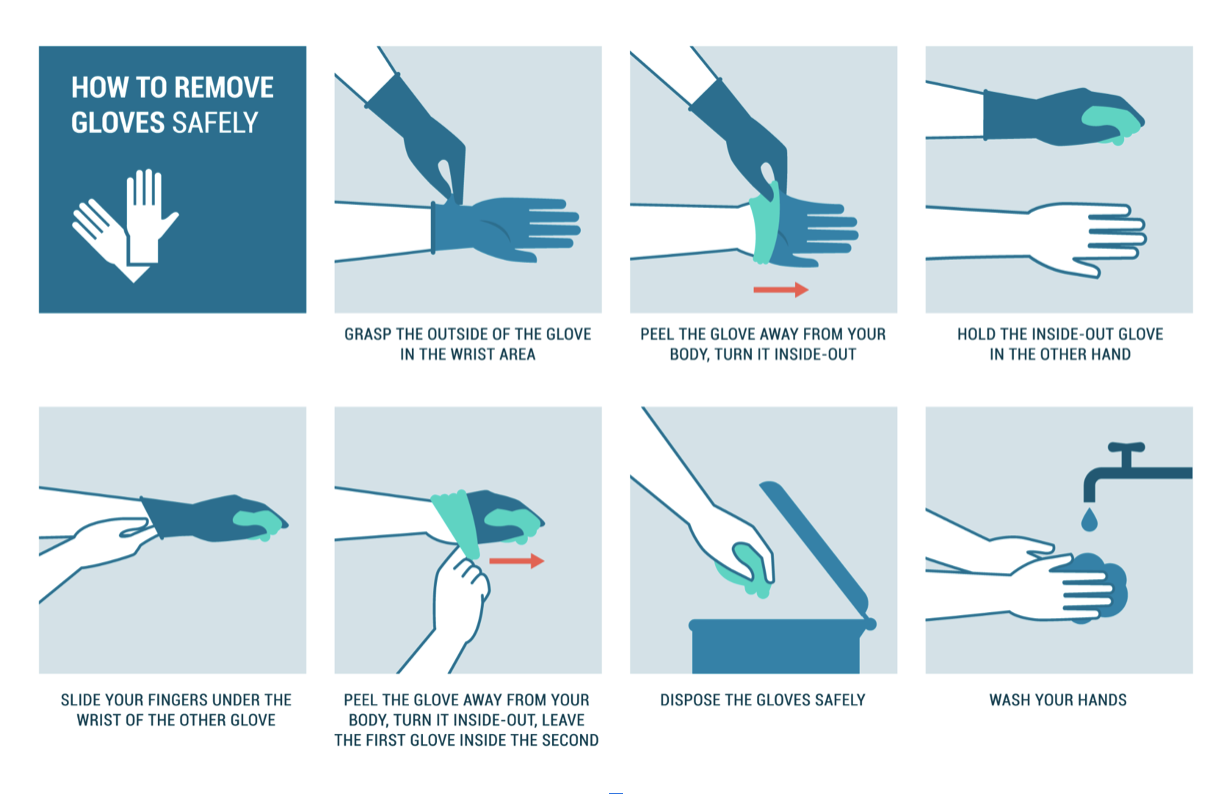 HOW TO REMOVE GLOVES SAFELY

GRASP THE OUTSIDE OF THE GLOVE IN THE WRIST AREA

PEEL THE GLOVE AWAY FROM YOUR BODY, TURN IT INSIDE-OUT

HOLD THE INSIDE-OUT GLOVE IN THE OTHER HAND

SLIDE YOUR FINGERS UNDER THE WRIST OF THE OTHER GLOVE

PEEL THE GLOVE AWAY FROM YOUR BODY, TURN IT INSIDE-OUT, LEAVE THE FIRST GLOVE INSIDE THE SECOND

DISPOSE THE GLOVES SAFELY

WASH YOUR HANDS