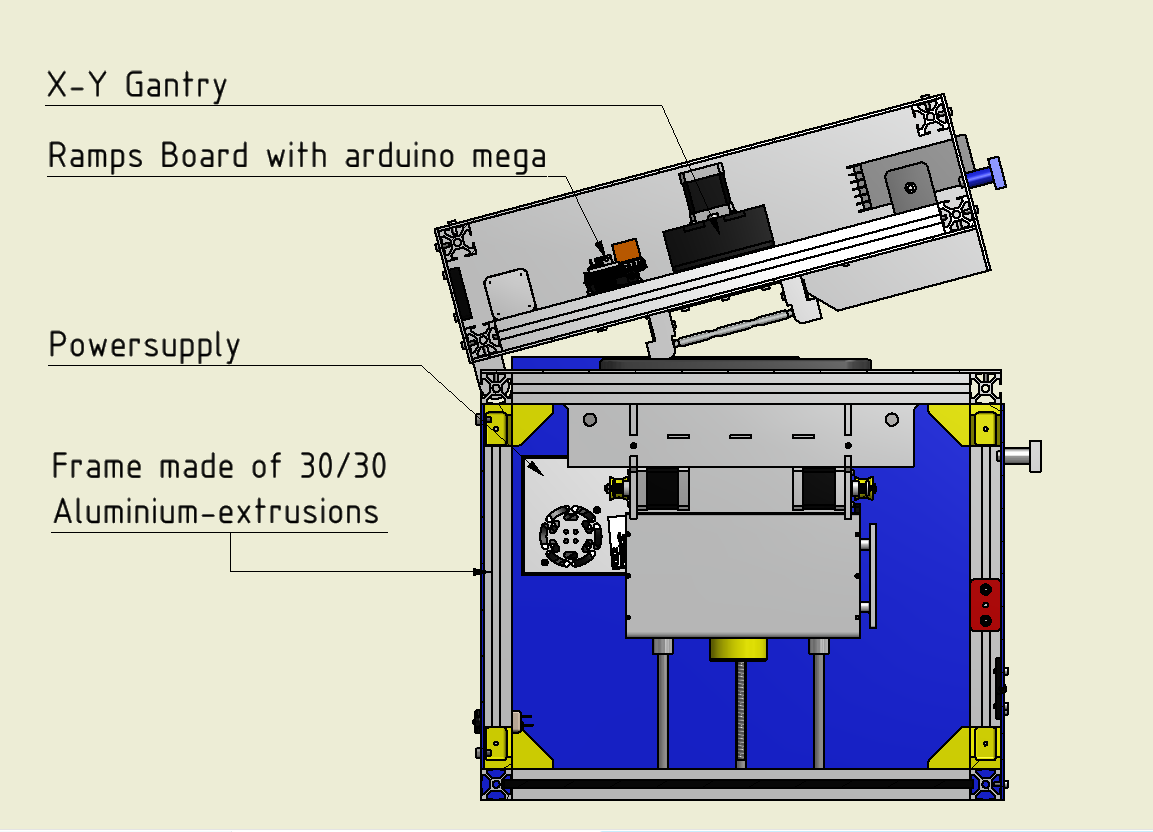 X-Y Gantry

Ramps Board with arduino mega

Powersupply

Frame made of 30/30 Aluminium-extrusions