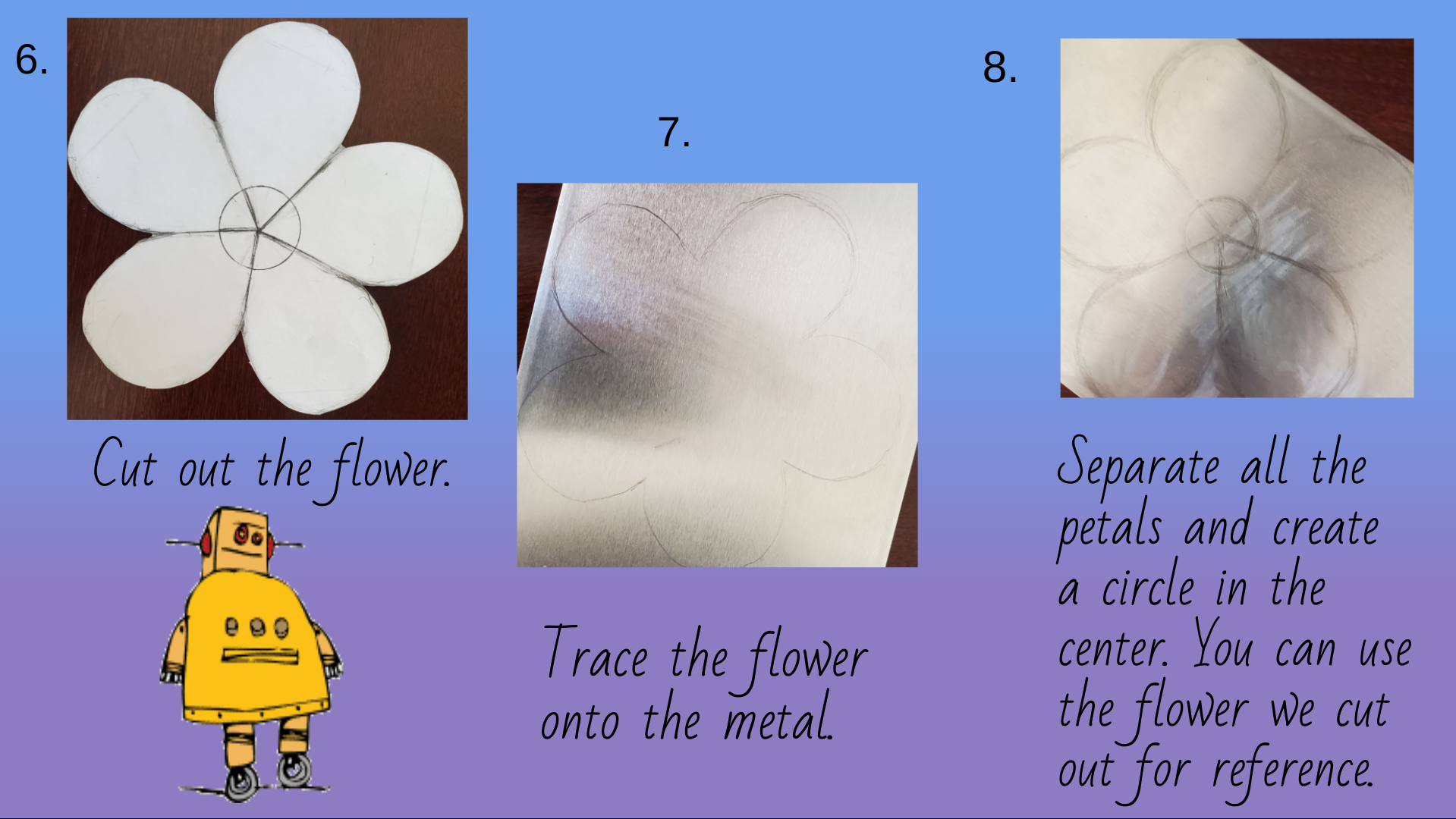 6.

Cut out the flower.

7.

Trace the flower onto the metal.

8.

Separate all the petals and create a circle in the center. You can use the flower we cut out for reference.