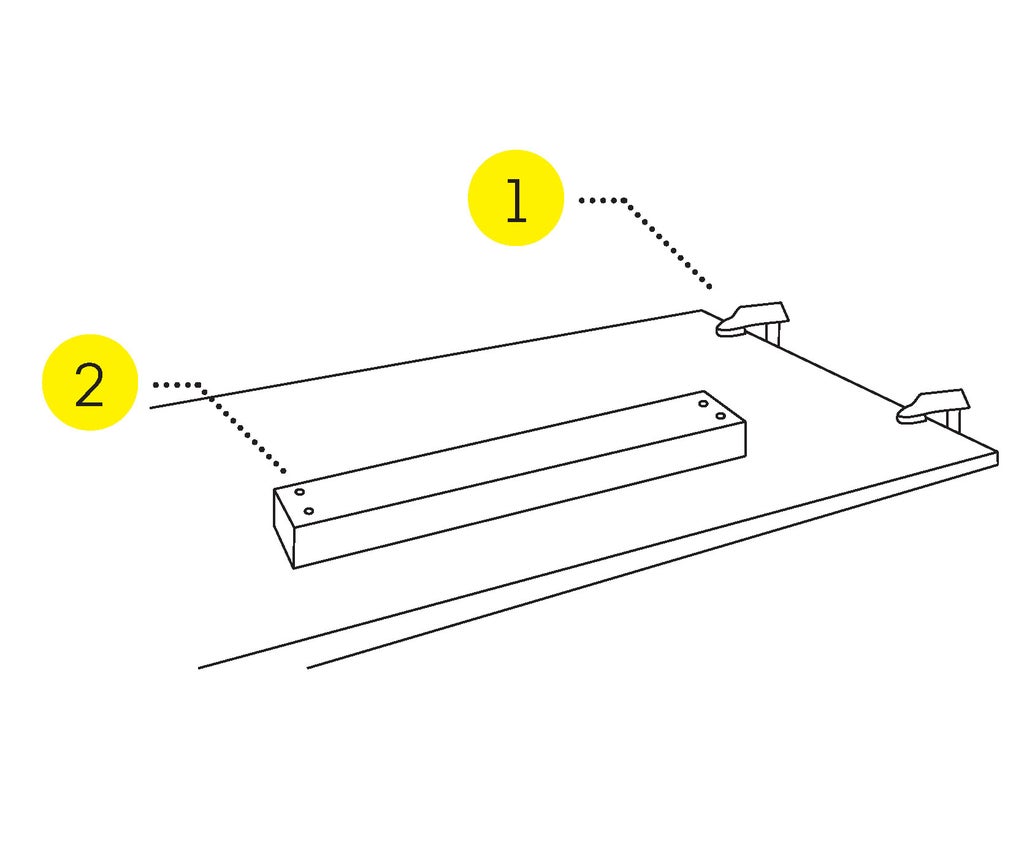 1

2