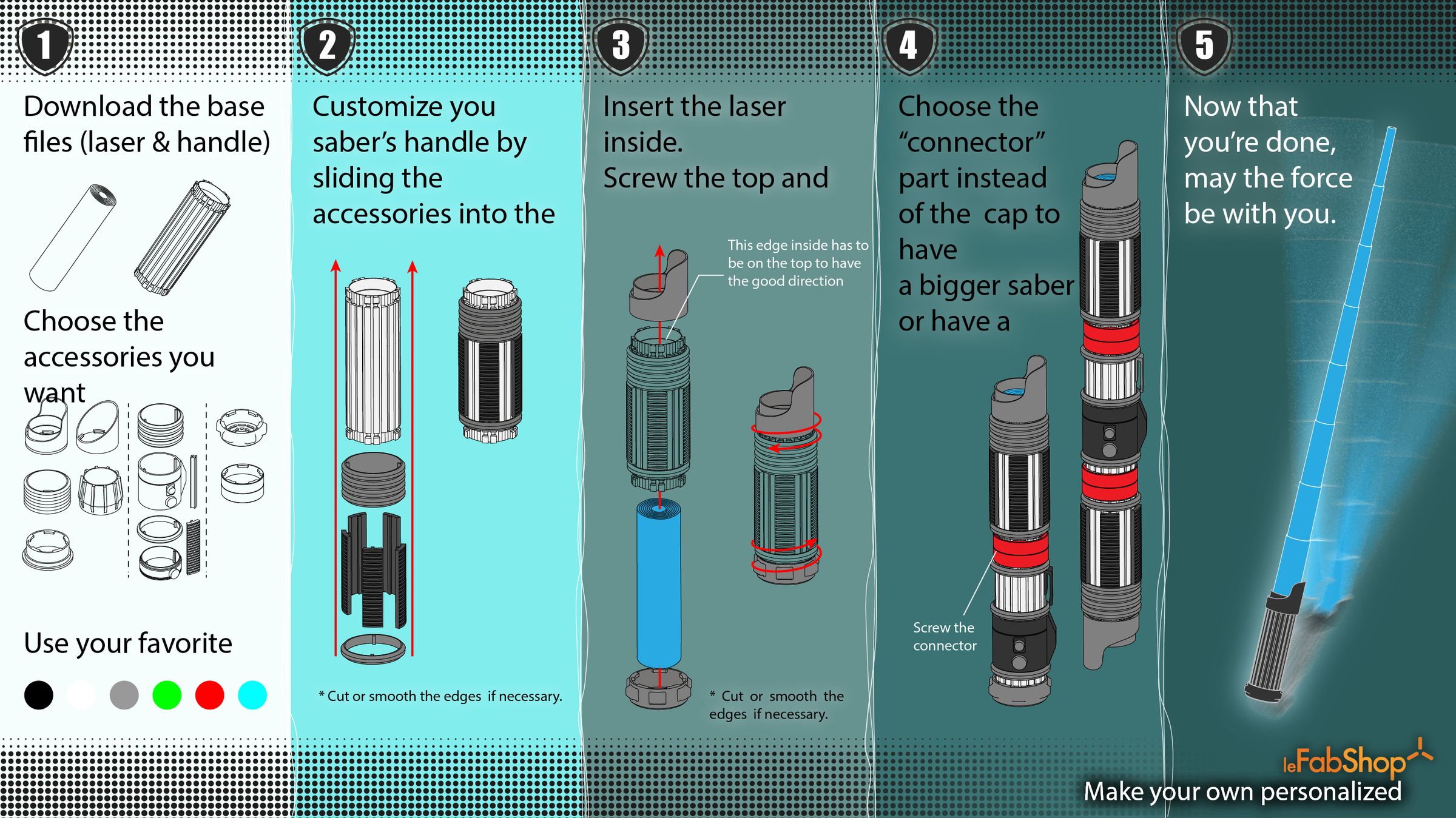 1

Download the base files (laser & handle)

Choose the accessories you want

Use your favorite

2

Customize you saber's handle by sliding the accessories into the

* Cut or smooth the edges if necessary.

3

Insert the laser inside.
Screw the top and

This edge inside has to be on the top to have the good direction

* Cut or smooth the edges if necessary.

4

Choose the "connector" part instead of the cap to have
a bigger saber or have a

Screw the connector

5

Now that you're done, may the force be with you.

leFabShop

Make your own personalized