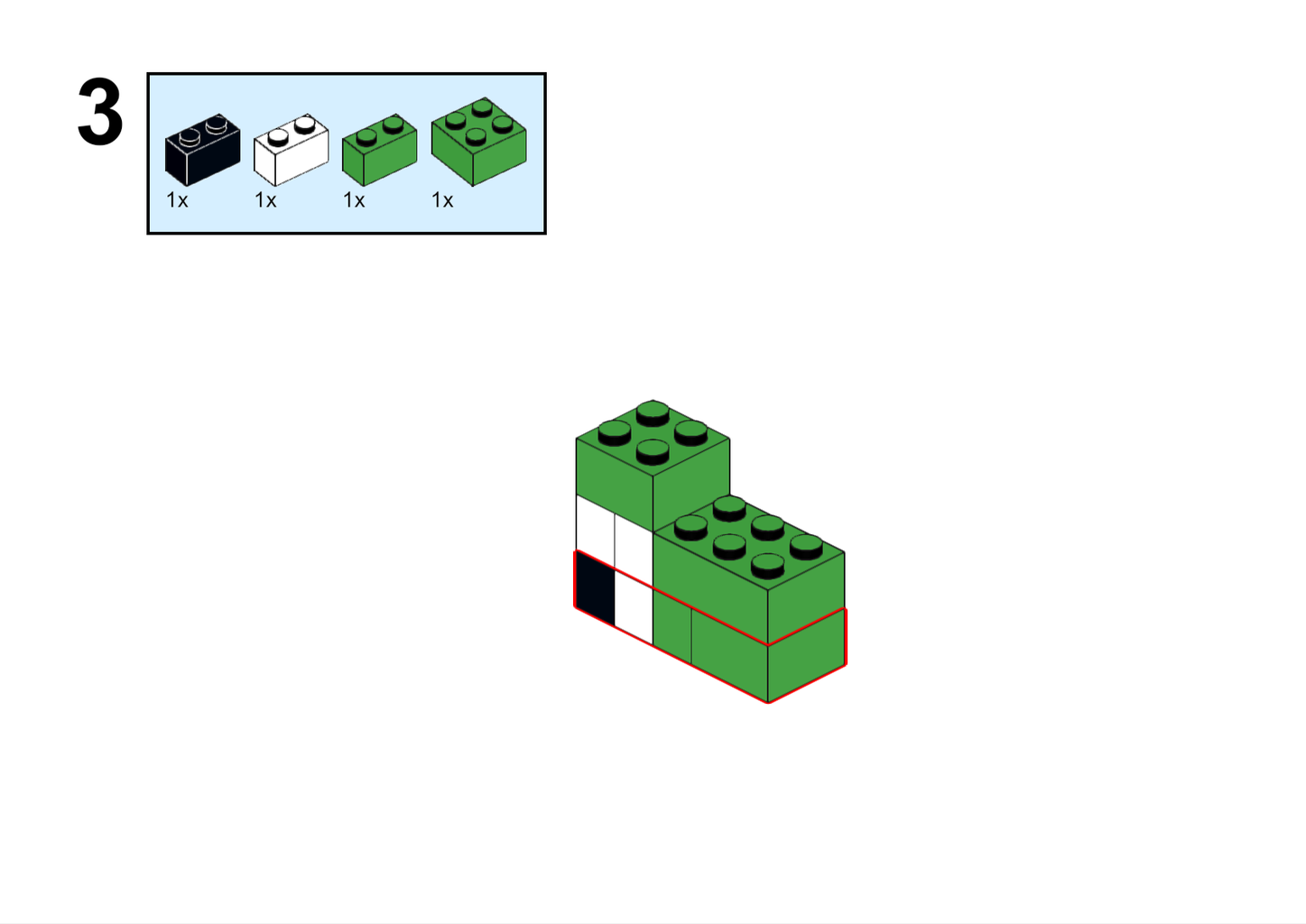 3

1x 1x 1x 1x