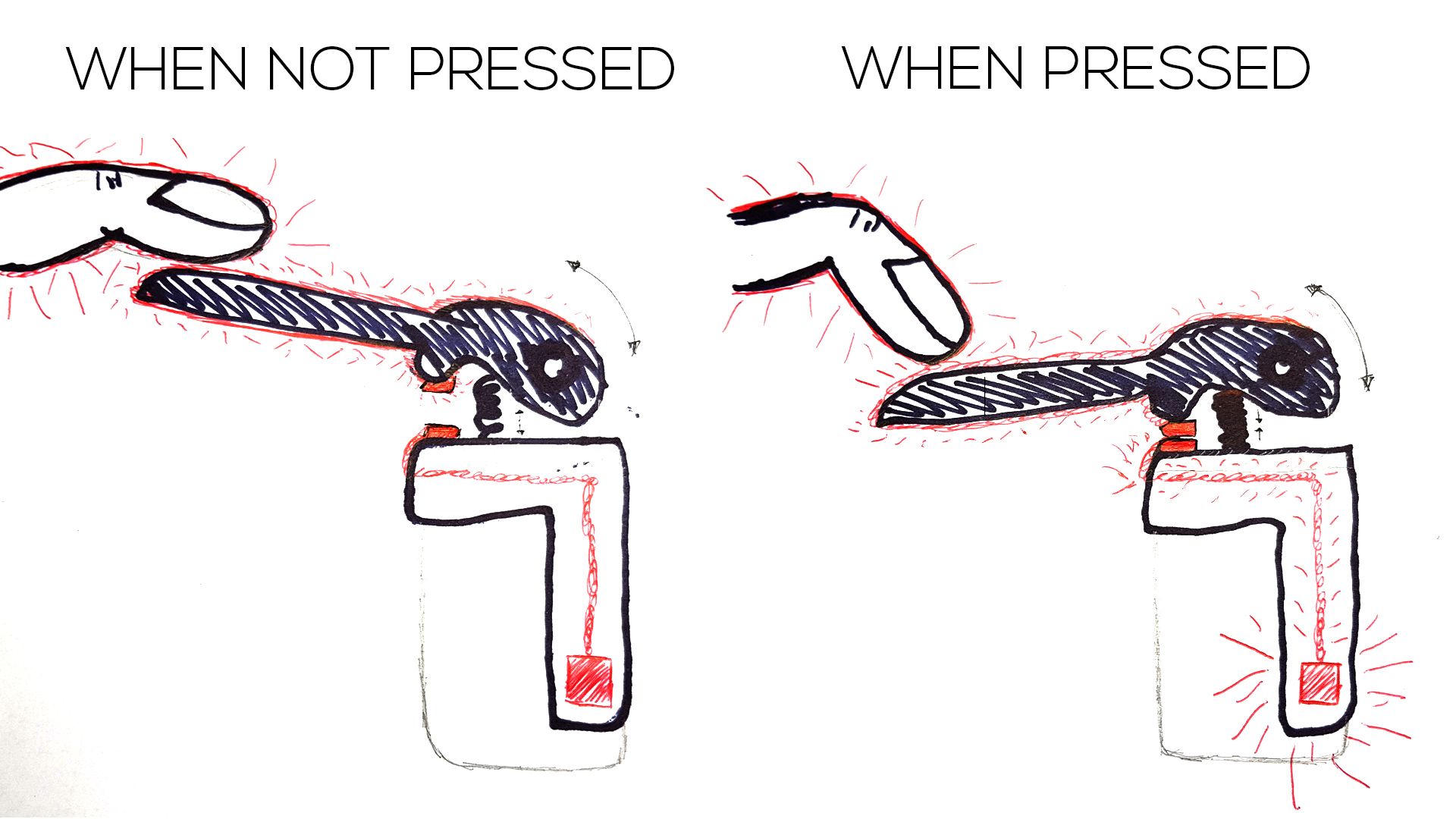 WHEN NOT PRESSED

WHEN PRESSED