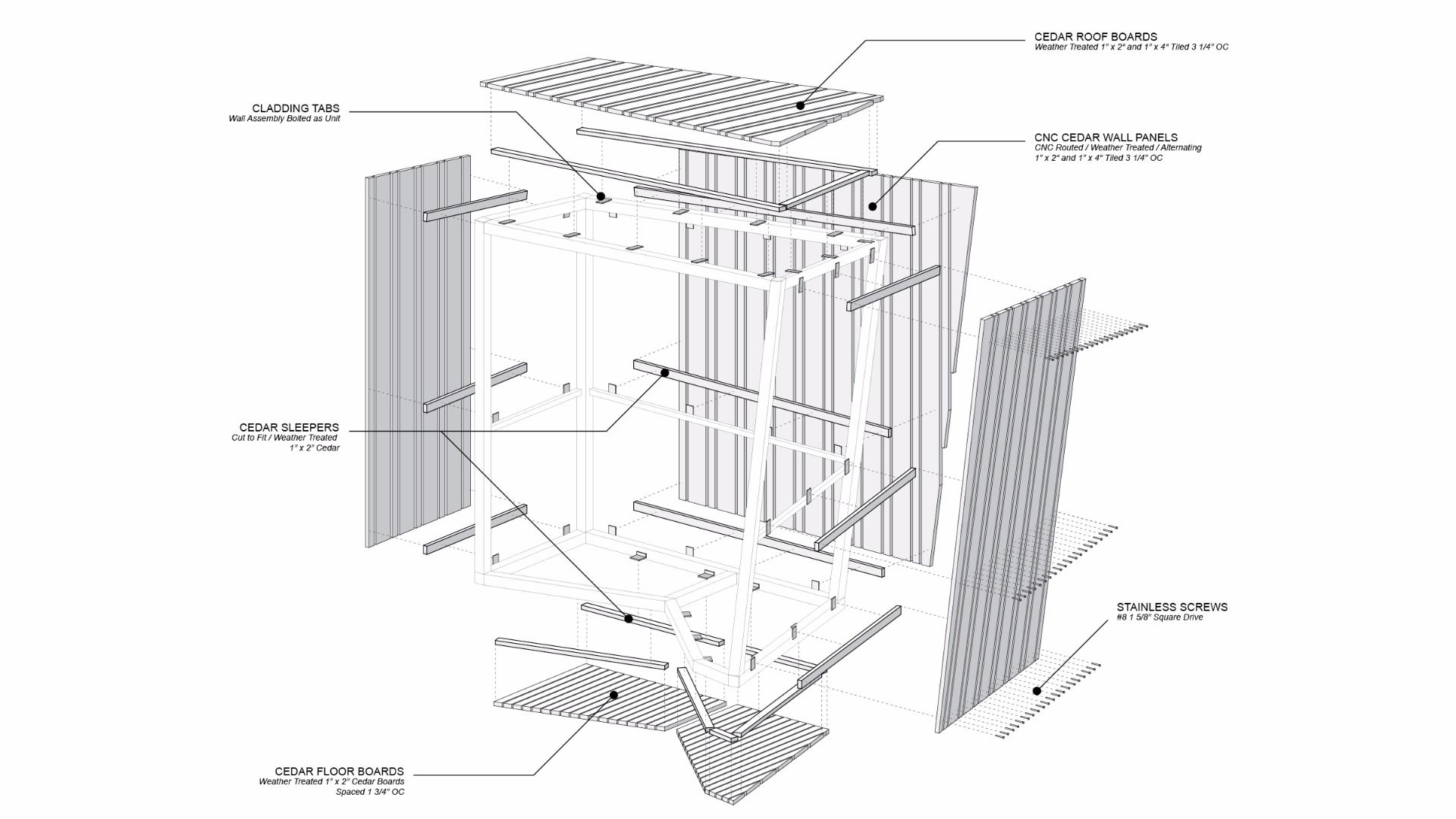 CEDAR ROOF BOARDS
Weather Treated 1" x 2" and 1" x 4" Tiled 3 1/4" OC

CLADDING TABS
Wall Assembly Bolted as Unit

CNC CEDAR WALL PANELS
CNC Routed / Weather Treated / Alternating 1" x 2" and 1" x 4" Tiled 3 1/4" OC

CEDAR SLEEPERS
Cut to Fit / Weather Treated 1" x 2" Cedar

STAINLESS SCREWS
#8 1 5/8" Square Drive

CEDAR FLOOR BOARDS
Weather Treated 1" x 2" Cedar Boards Spaced 1 3/4" OC