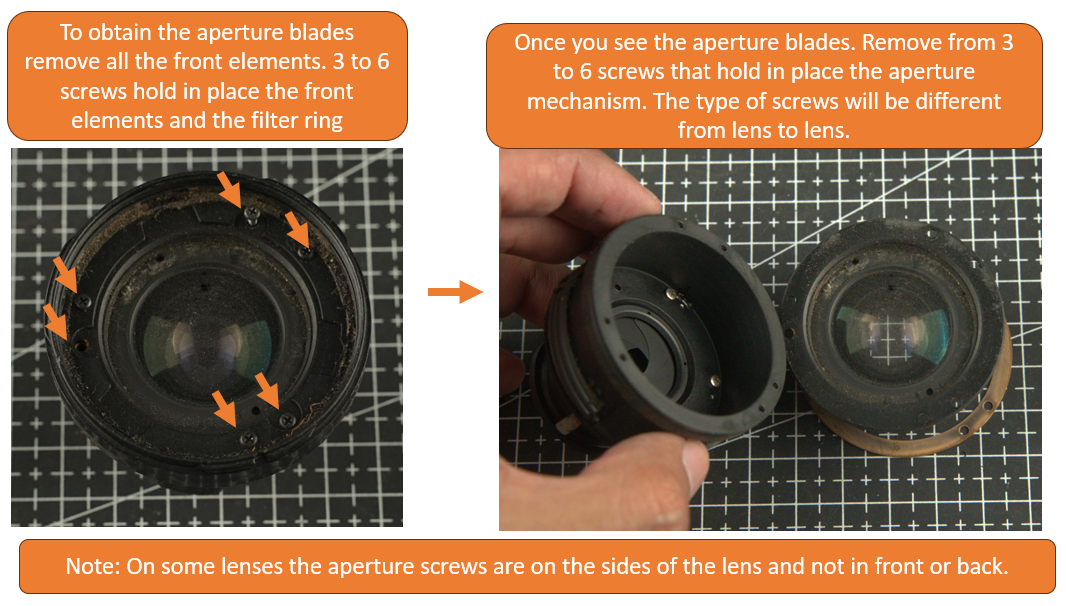 To obtain the aperture blades remove all the front elements. 3 to 6 screws hold in place the front elements and the filter ring

Once you see the aperture blades. Remove from 3 to 6 screws that hold in place the aperture mechanism. The type of screws will be different from lens to lens.

Note: On some lenses the aperture screws are on the sides of the lens and not in front or back.