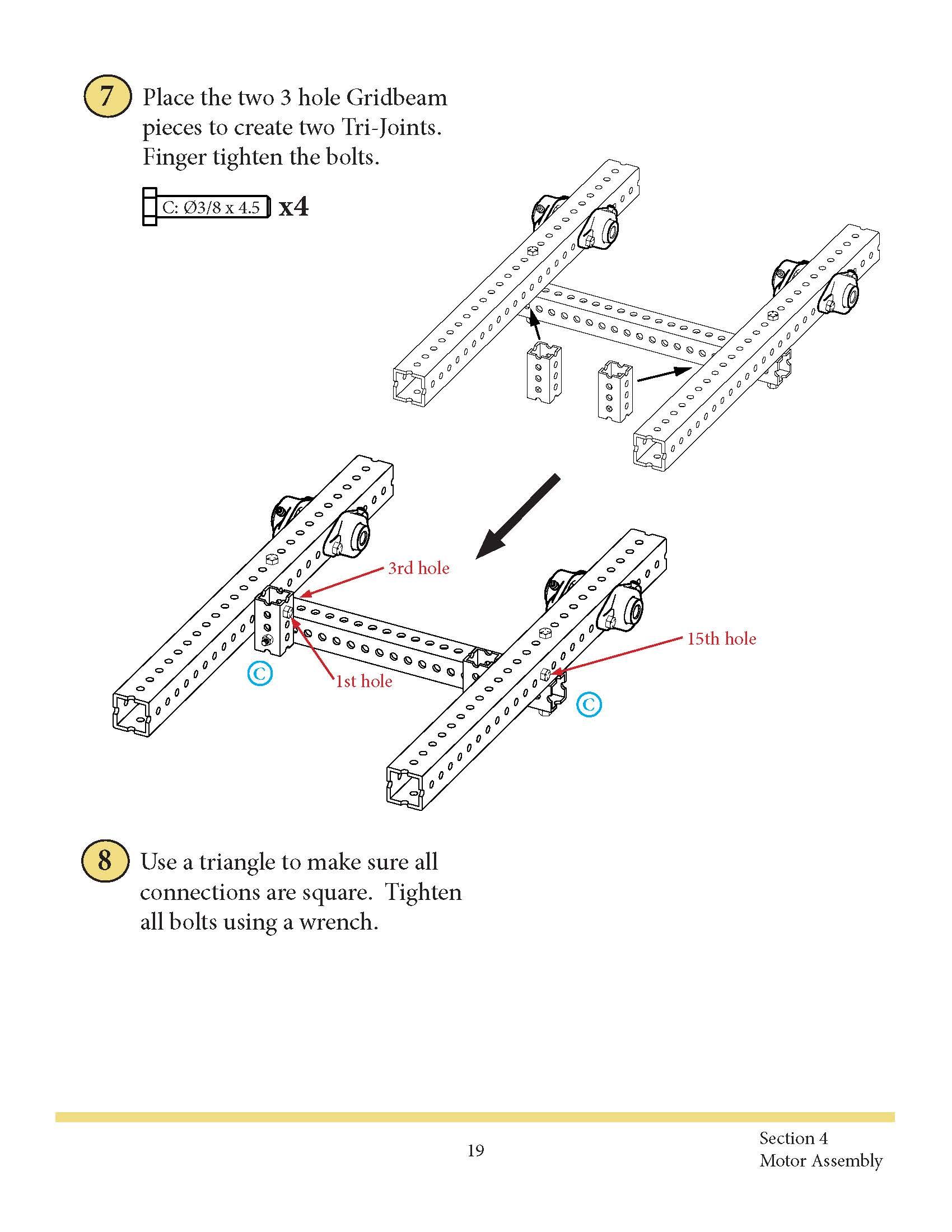 7 Place the two 3 hole Gridbeam pieces to create two Tri-Joints. Finger tighten the bolts.

C: Ø3/8 x 4.5 x4

3rd hole

15th hole

1st hole

C

C

8 Use a triangle to make sure all connections are square. Tighten all bolts using a wrench.

19

Section 4
Motor Assembly