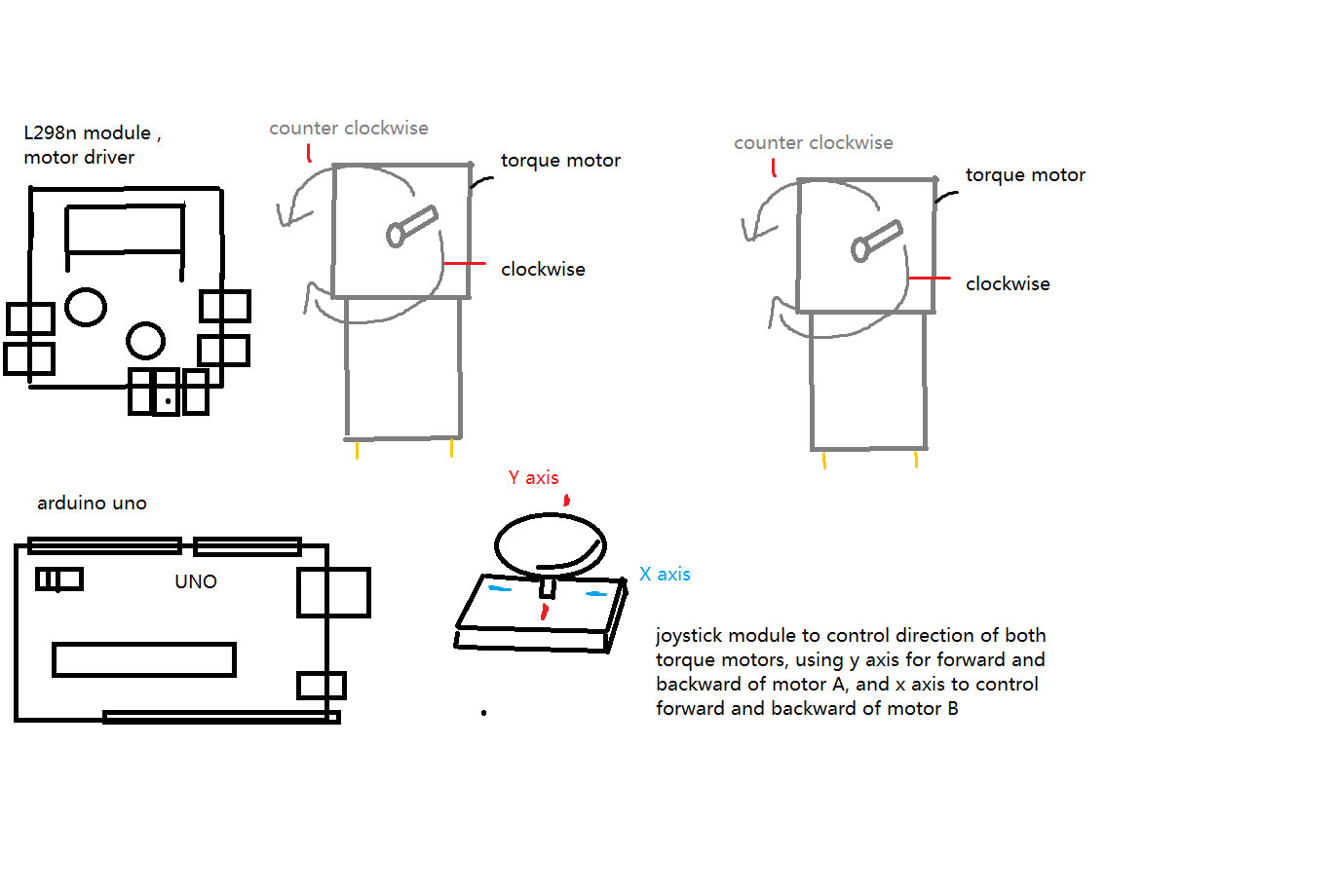 L298n module ,
motor driver

counter clockwise

torque motor

clockwise

counter clockwise

torque motor

clockwise

arduino uno

UNO

Y axis

X axis

joystick module to control direction of both torque motors, using y axis for forward and backward of motor A, and x axis to control forward and backward of motor B