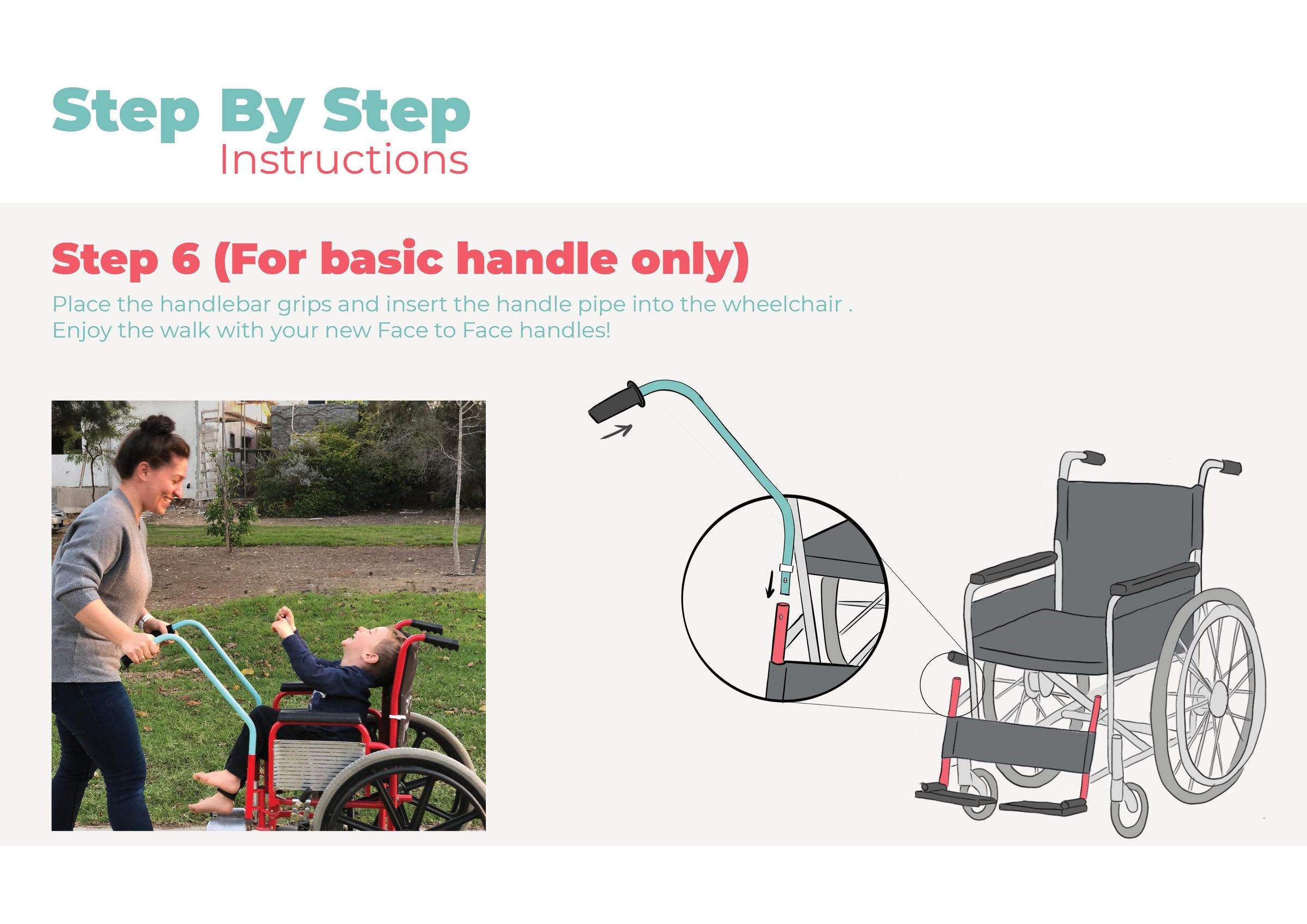 Step By Step
Instructions

Step 6 (For basic handle only)

Place the handlebar grips and insert the handle pipe into the wheelchair .
Enjoy the walk with your new Face to Face handles!