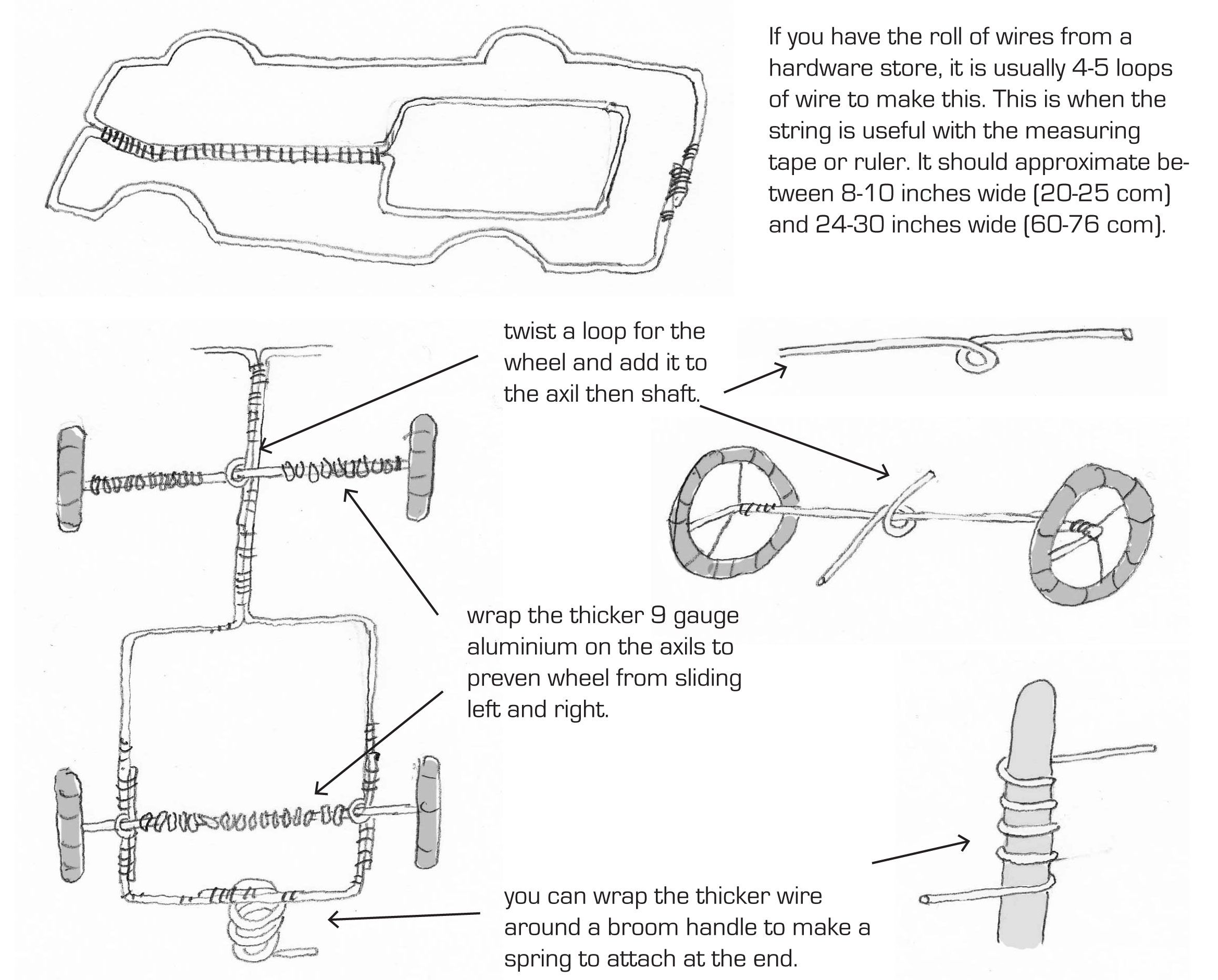 If you have the roll of wires from a hardware store, it is usually 4-5 loops of wire to make this. This is when the string is useful with the measuring tape or ruler. It should approximate between 8-10 inches wide (20-25 com) and 24-30 inches wide (60-76 com).

twist a loop for the wheel and add it to the axil then shaft.

wrap the thicker 9 gauge aluminium on the axils to preven wheel from sliding left and right.

you can wrap the thicker wire around a broom handle to make a spring to attach at the end.