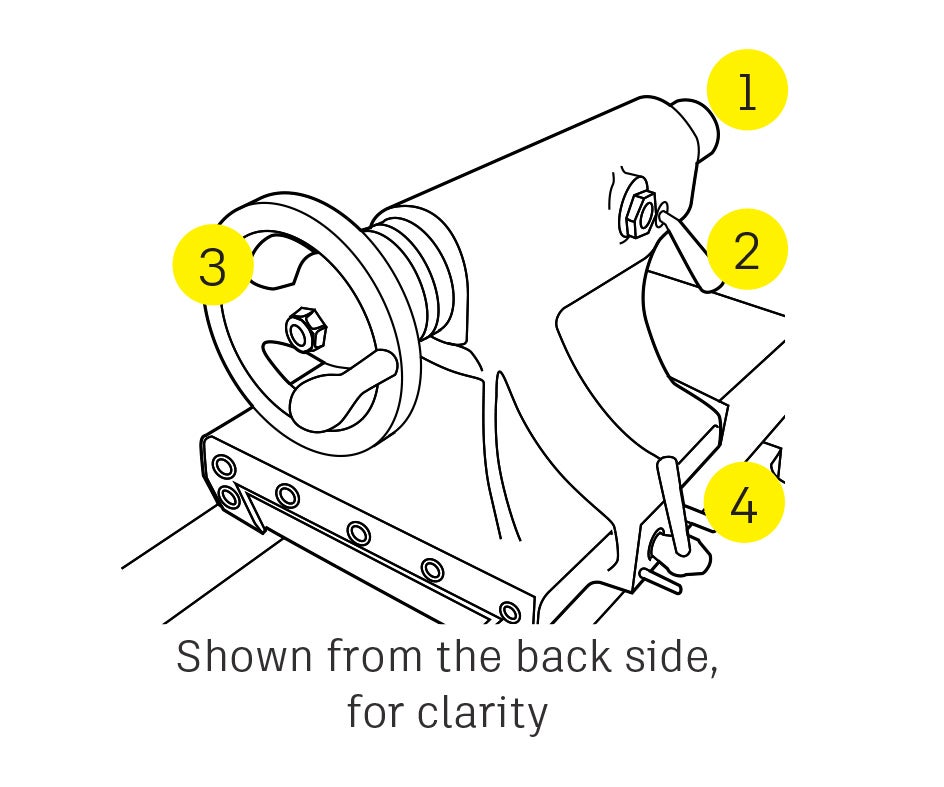 1
2
3
4

Shown from the back side, for clarity