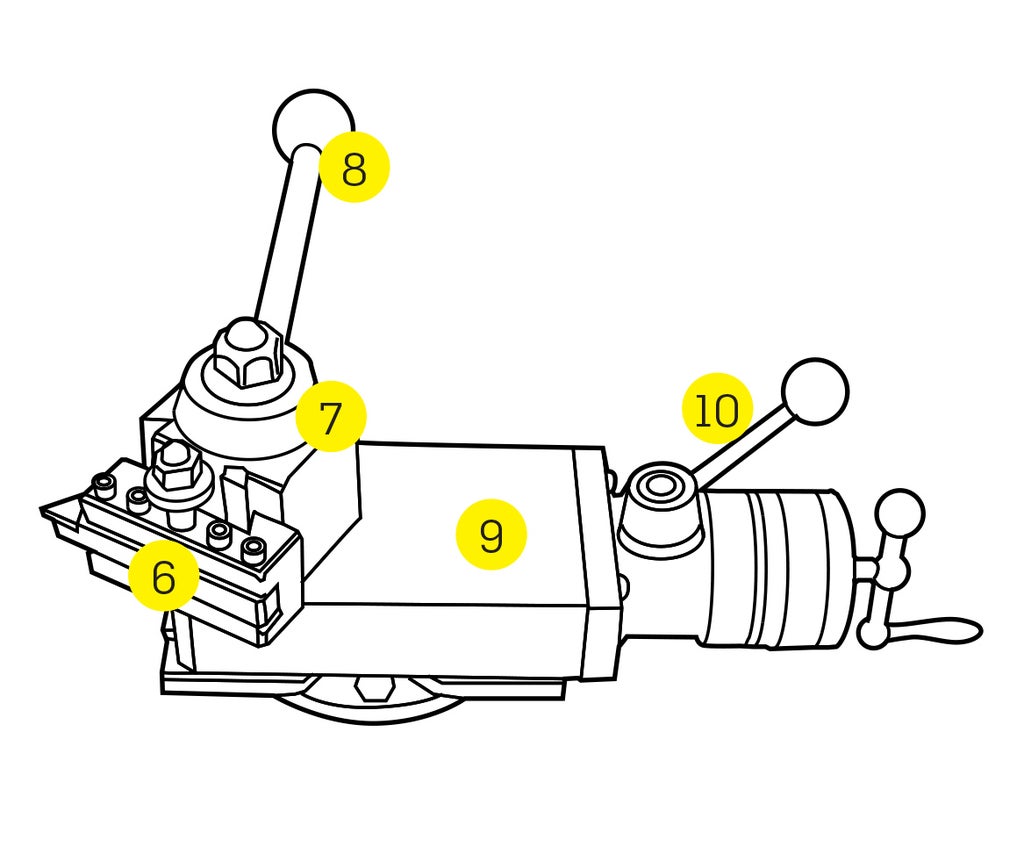 8
7
10
9
6