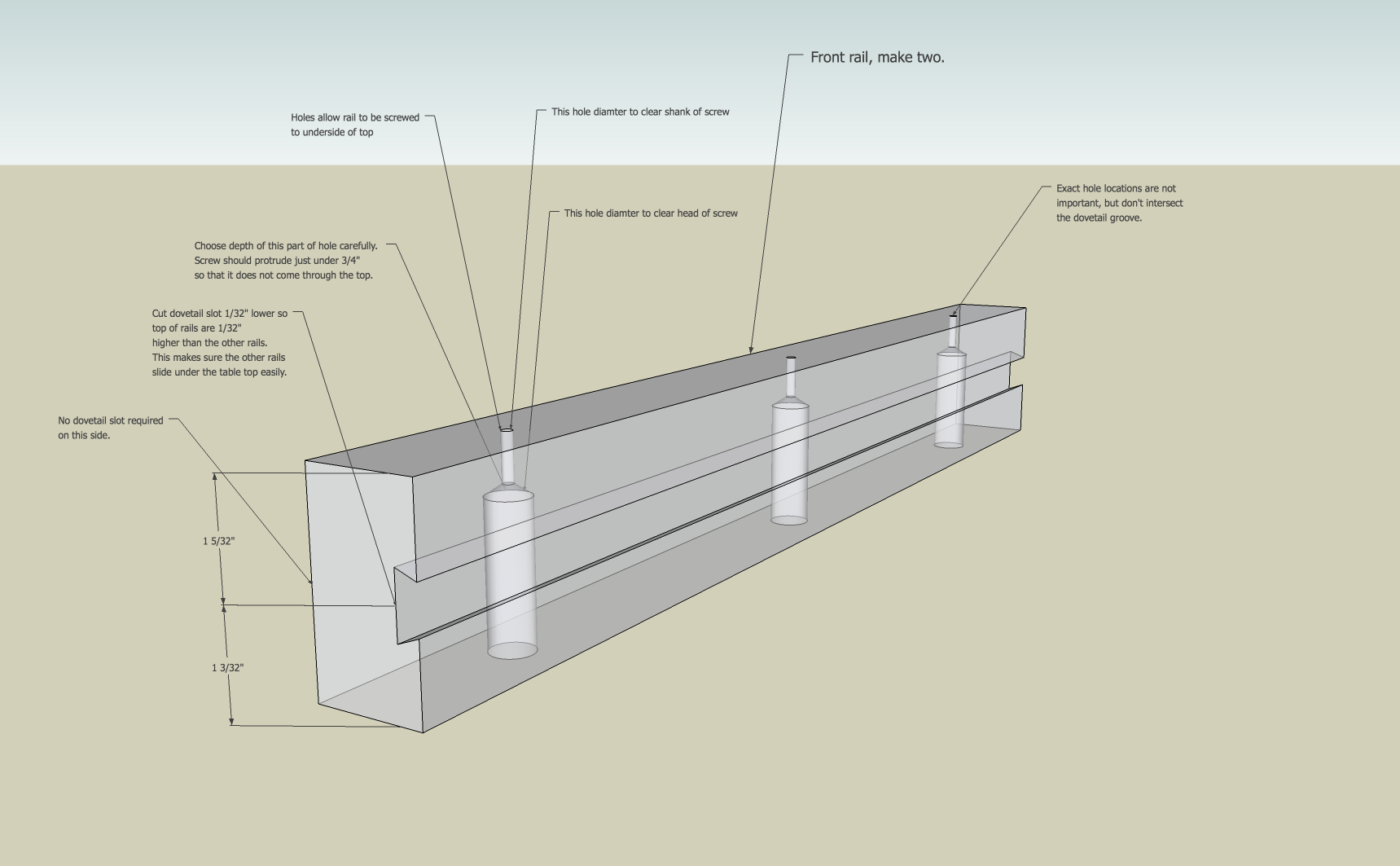 Front rail, make two.

Holes allow rail to be screwed to underside of top

This hole diamter to clear shank of screw

This hole diamter to clear head of screw

Exact hole locations are not important, but don't intersect the dovetail groove.

Choose depth of this part of hole carefully. Screw should protrude just under 3/4" so that it does not come through the top.

Cut dovetail slot 1/32" lower so top of rails are 1/32" higher than the other rails. This makes sure the other rails slide under the table top easily.

No dovetail slot required on this side.

1 5/32"

1 3/32"