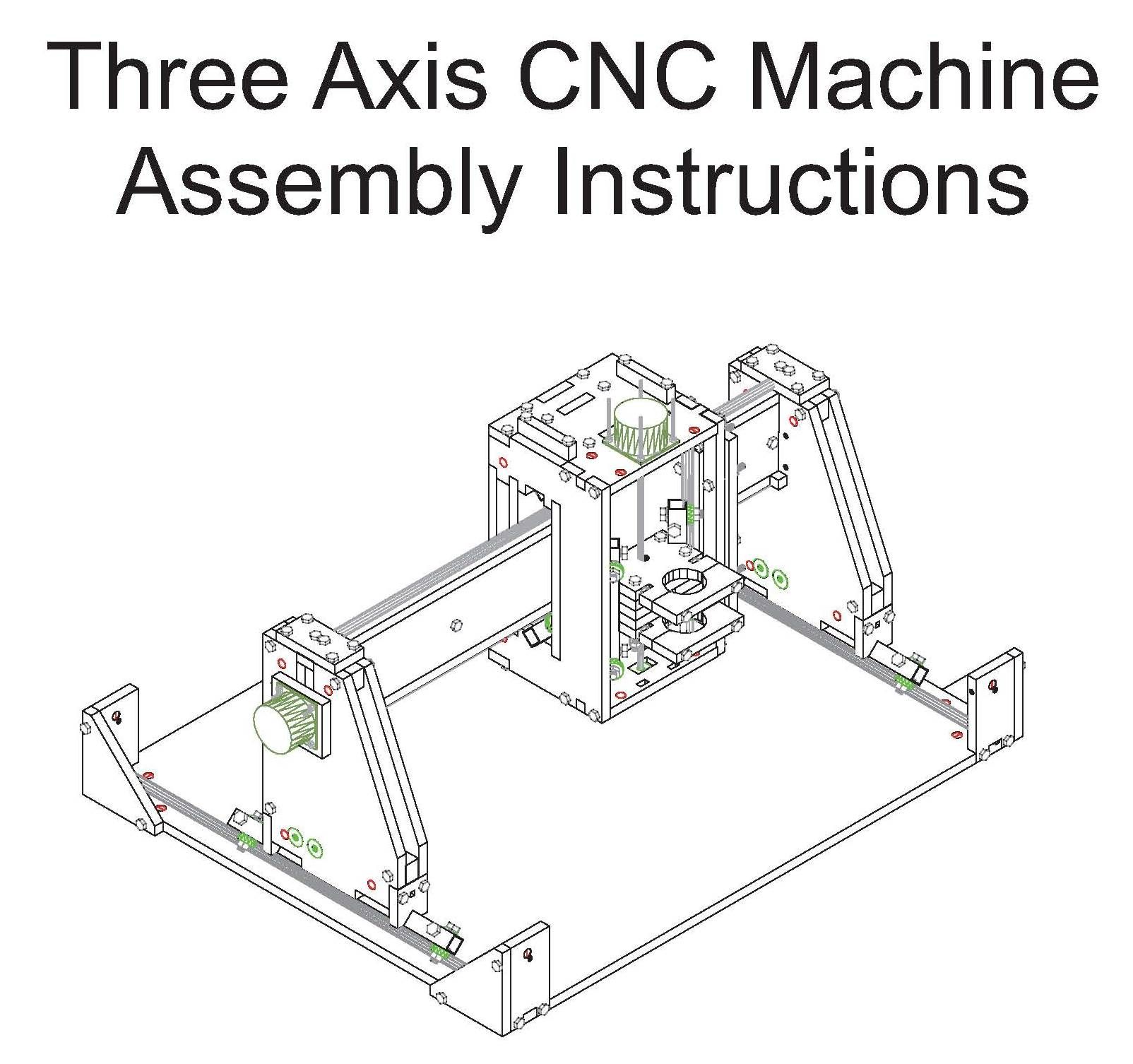 Three Axis CNC Machine
Assembly Instructions