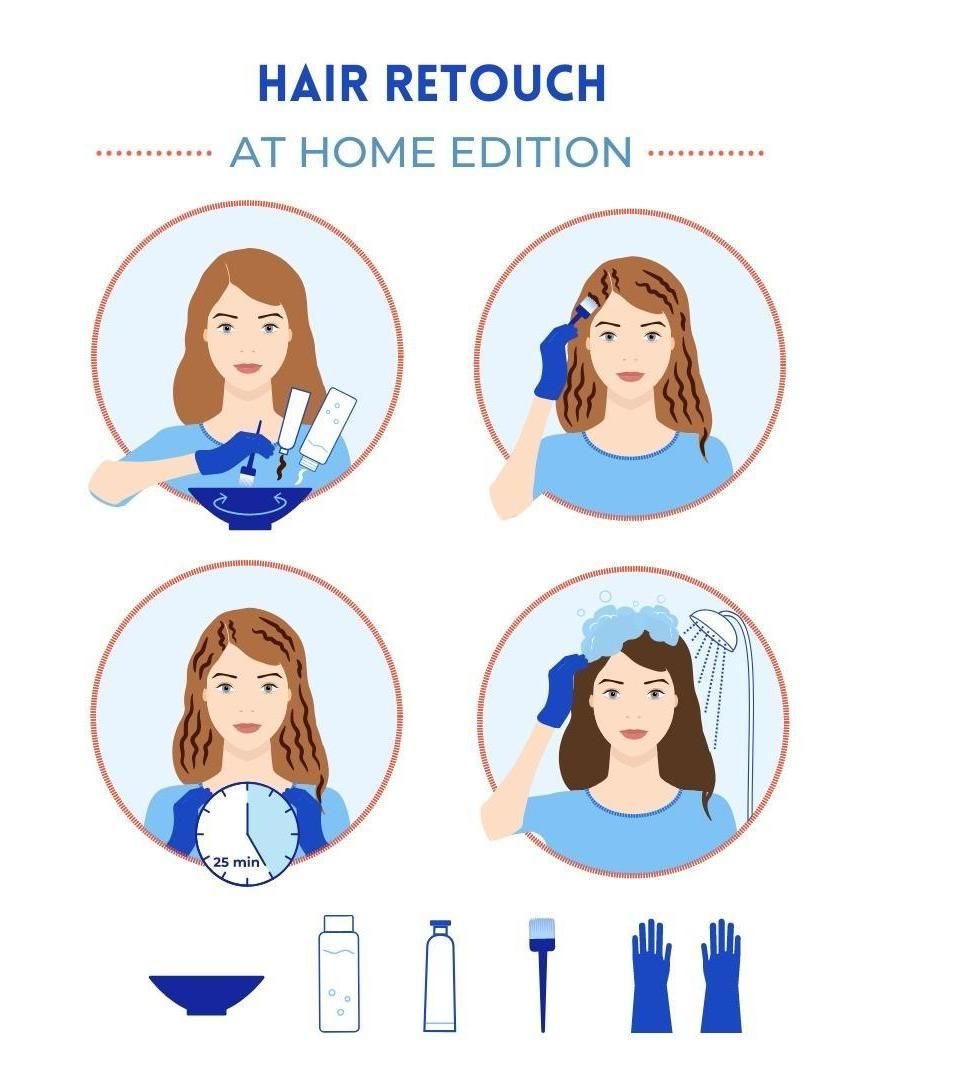 HAIR RETOUCH

AT HOME EDITION

25 min