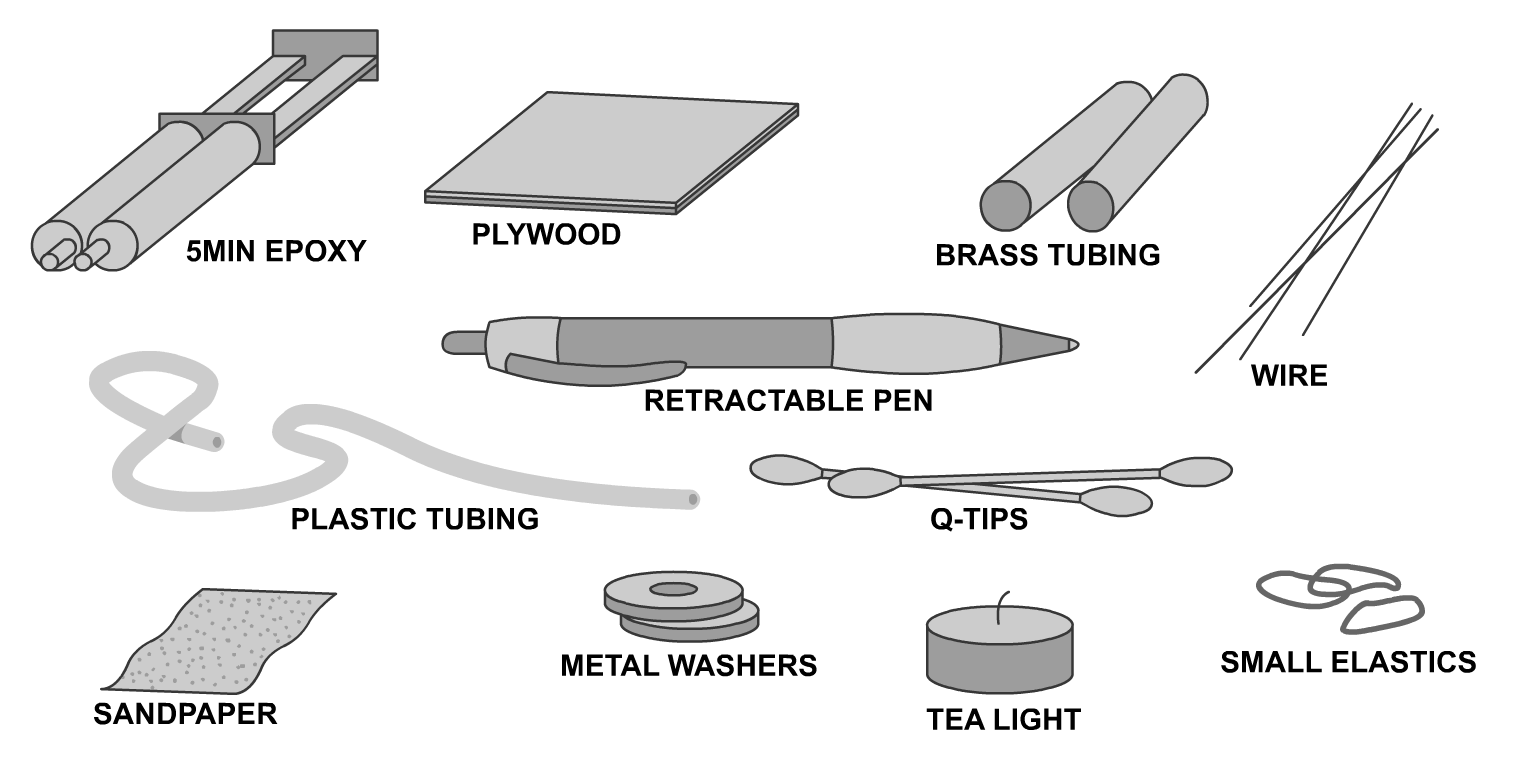 5MIN EPOXY

PLYWOOD

BRASS TUBING

WIRE

RETRACTABLE PEN

PLASTIC TUBING

Q-TIPS

SANDPAPER

METAL WASHERS

TEA LIGHT

SMALL ELASTICS