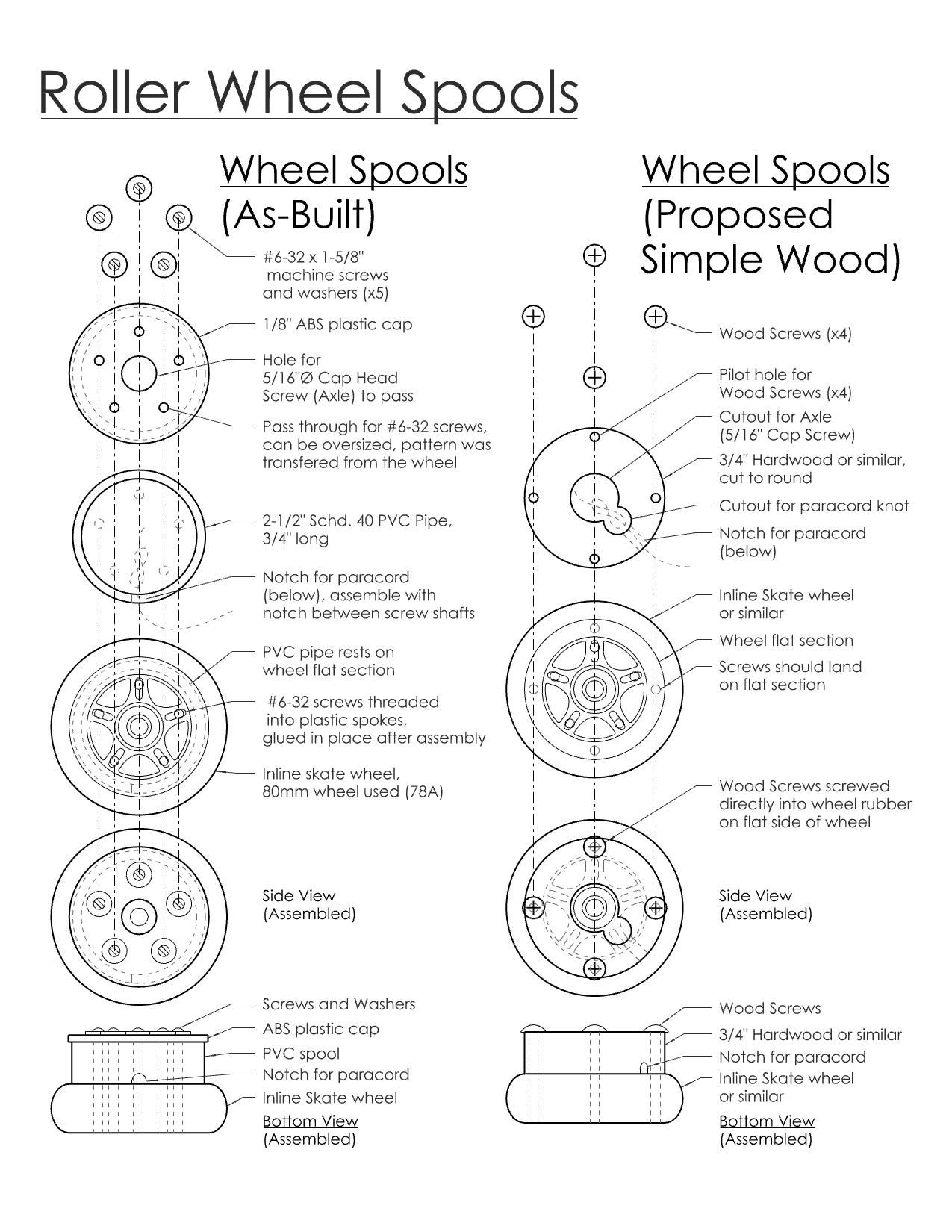 Roller Wheel Spools

Wheel Spools (As-Built)

#6-32 x 1-5/8" machine screws and washers (x5)

1/8" ABS plastic cap

Hole for 5/16"Ø Cap Head Screw (Axle) to pass

Pass through for #6-32 screws, can be oversized, pattern was transfered from the wheel

2-1/2" Schd. 40 PVC Pipe, 3/4" long

Notch for paracord (below), assemble with notch between screw shafts

PVC pipe rests on wheel flat section

#6-32 screws threaded into plastic spokes, glued in place after assembly

Inline skate wheel, 80mm wheel used (78A)

Side View
(Assembled)

Screws and Washers
ABS plastic cap
PVC spool
Notch for paracord
Inline Skate wheel
Bottom View
(Assembled)

Wheel Spools (Proposed Simple Wood)

Wood Screws (x4)

Pilot hole for Wood Screws (x4)

Cutout for Axle (5/16" Cap Screw)

3/4" Hardwood or similar, cut to round

Cutout for paracord knot

Notch for paracord (below)

Inline Skate wheel or similar

Wheel flat section

Screws should land on flat section

Wood Screws screwed directly into wheel rubber on flat side of wheel

Side View
(Assembled)

Wood Screws
3/4" Hardwood or similar
Notch for paracord
Inline Skate wheel or similar
Bottom View
(Assembled)