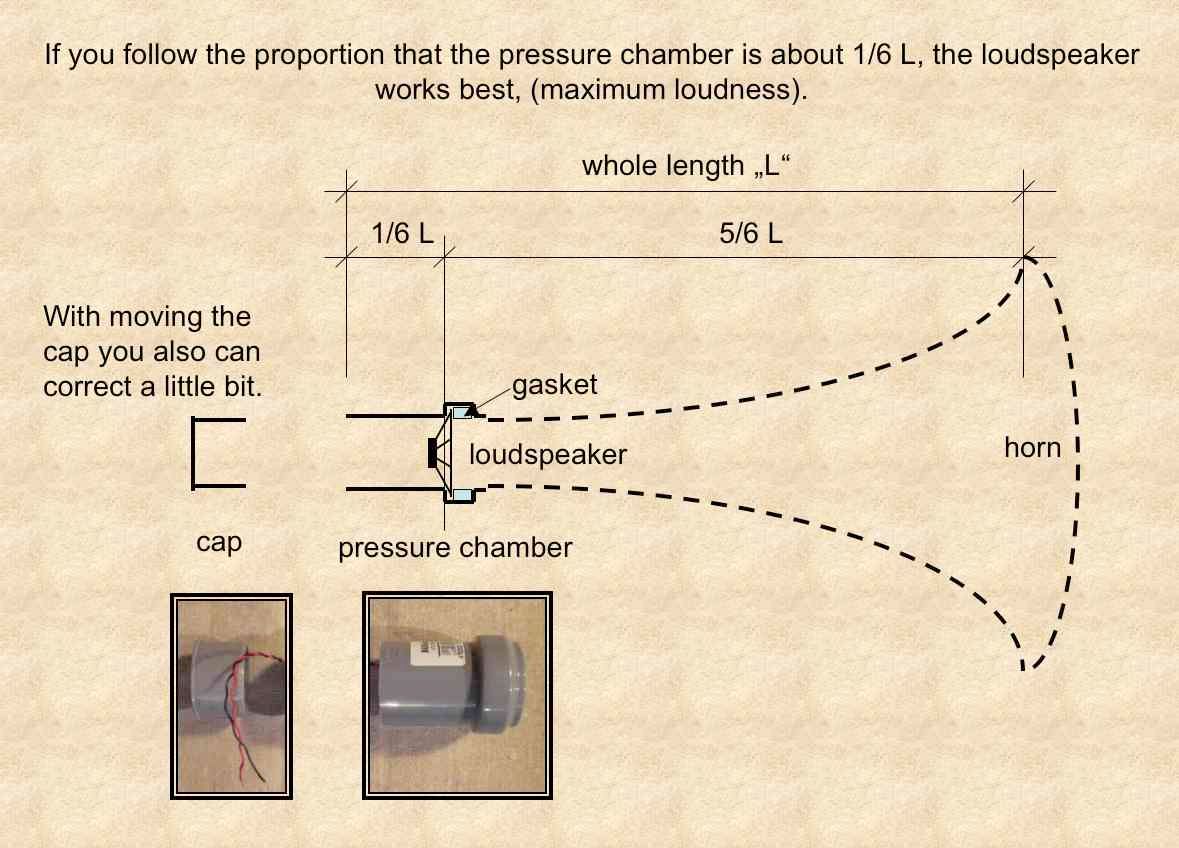 If you follow the proportion that the pressure chamber is about 1/6 L, the loudspeaker works best, (maximum loudness).

whole length „L“

1/6 L

5/6 L

With moving the cap you also can correct a little bit.

gasket

loudspeaker

horn

cap

pressure chamber