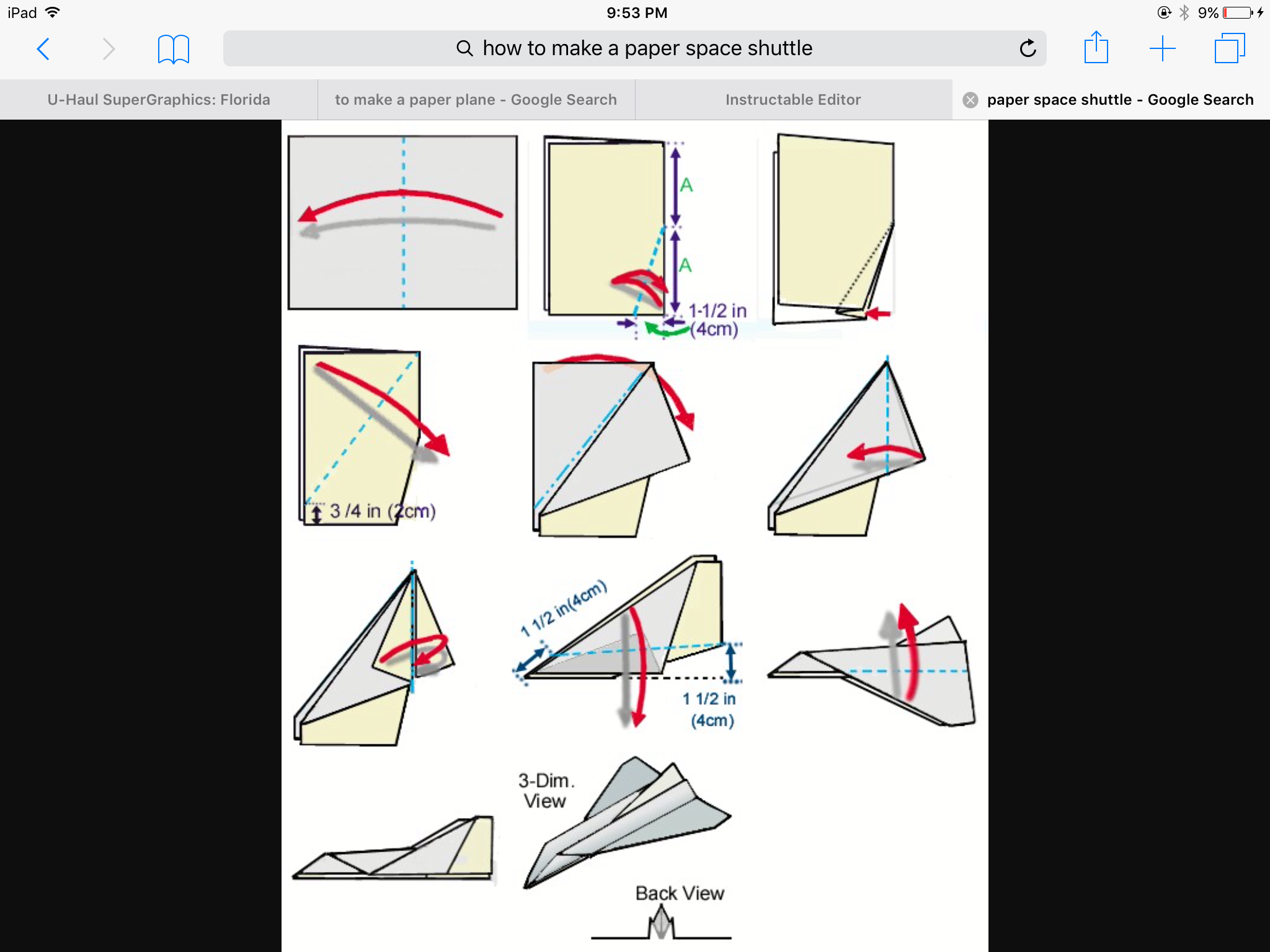 iPad
9:53 PM
9%

how to make a paper space shuttle

U-Haul SuperGraphics: Florida
to make a paper plane - Google Search
Instructable Editor
paper space shuttle - Google Search

A
A
1-1/2 in
(4cm)

3 /4 in (2cm)

1 1/2 in(4cm)
1 1/2 in
(4cm)

3-Dim.
View

Back View