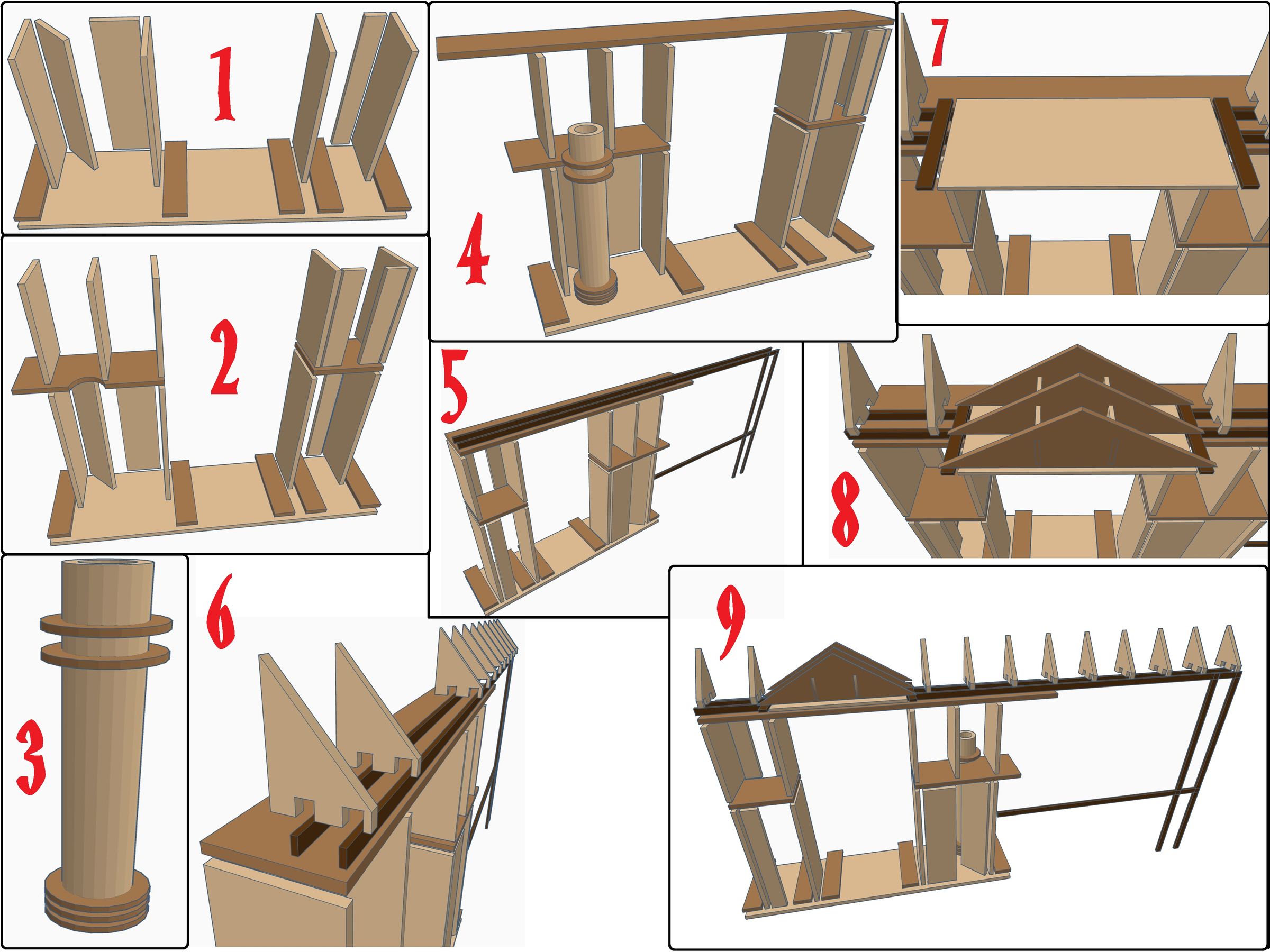 1

4

7

2

5

8

3

6

9