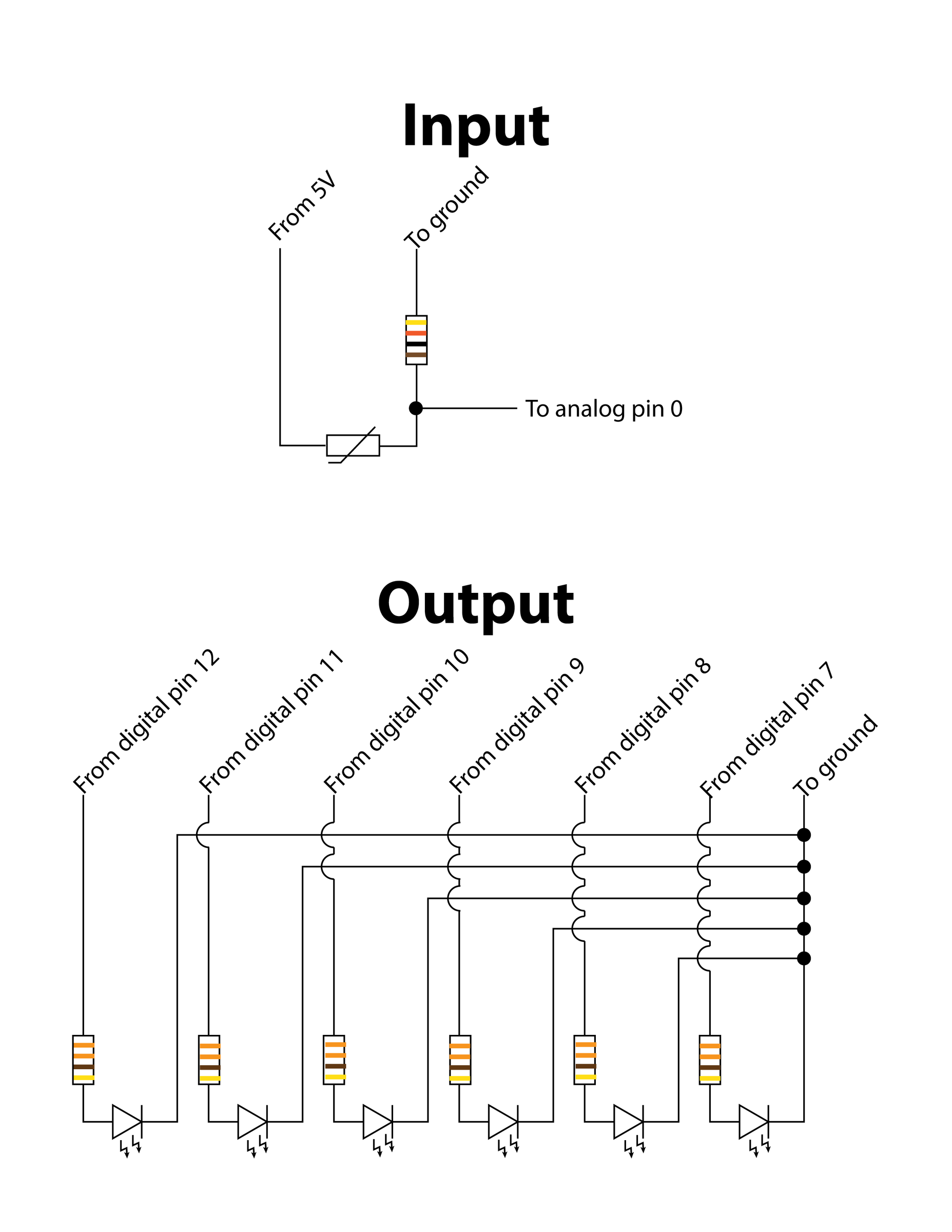 Input

From 5V

To ground

To analog pin 0

Output

From digital pin 12

From digital pin 11

From digital pin 10

From digital pin 9

From digital pin 8

From digital pin 7

To ground