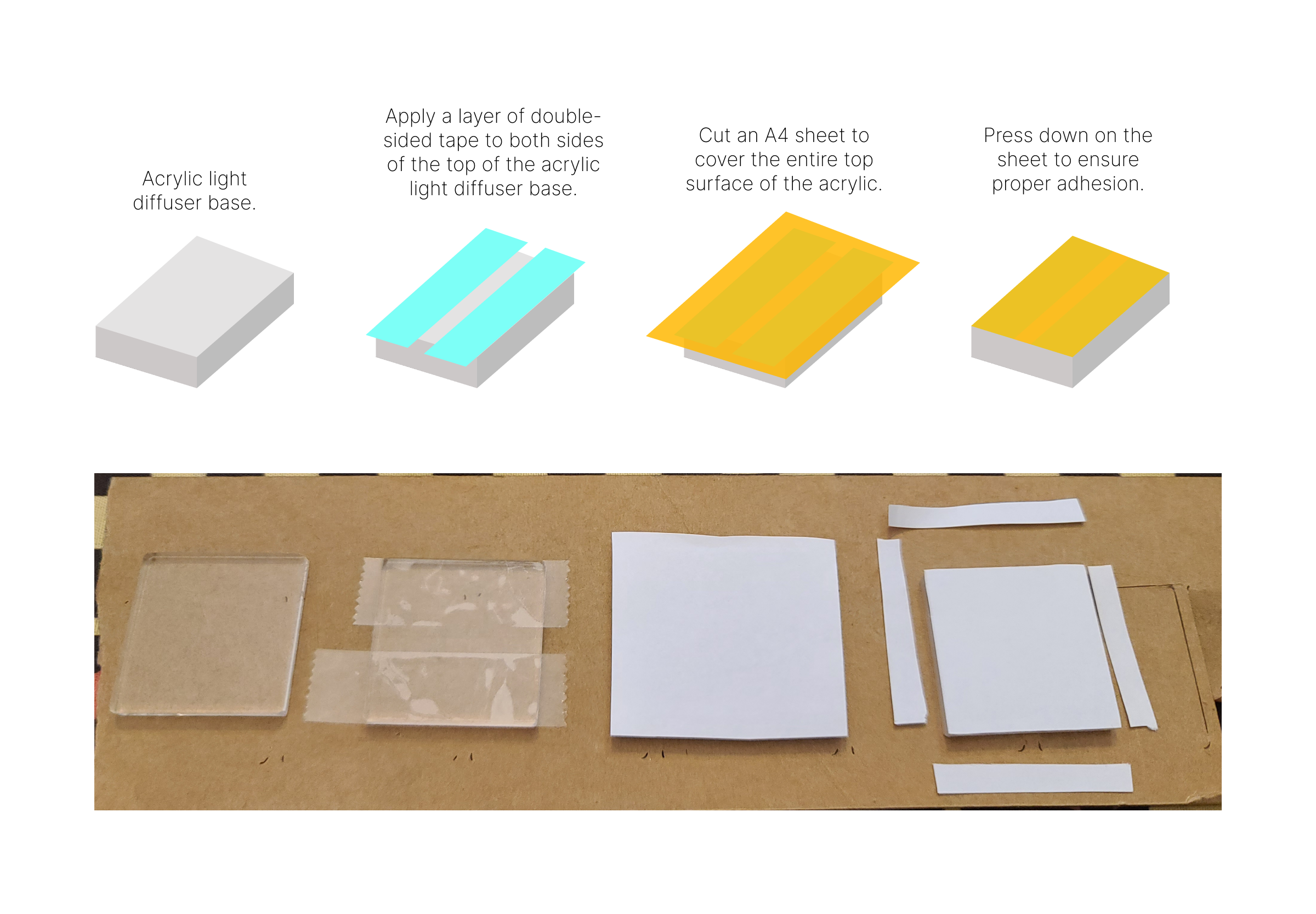 Acrylic light diffuser base.

Apply a layer of double-sided tape to both sides of the top of the acrylic light diffuser base.

Cut an A4 sheet to cover the entire top surface of the acrylic.

Press down on the sheet to ensure proper adhesion.