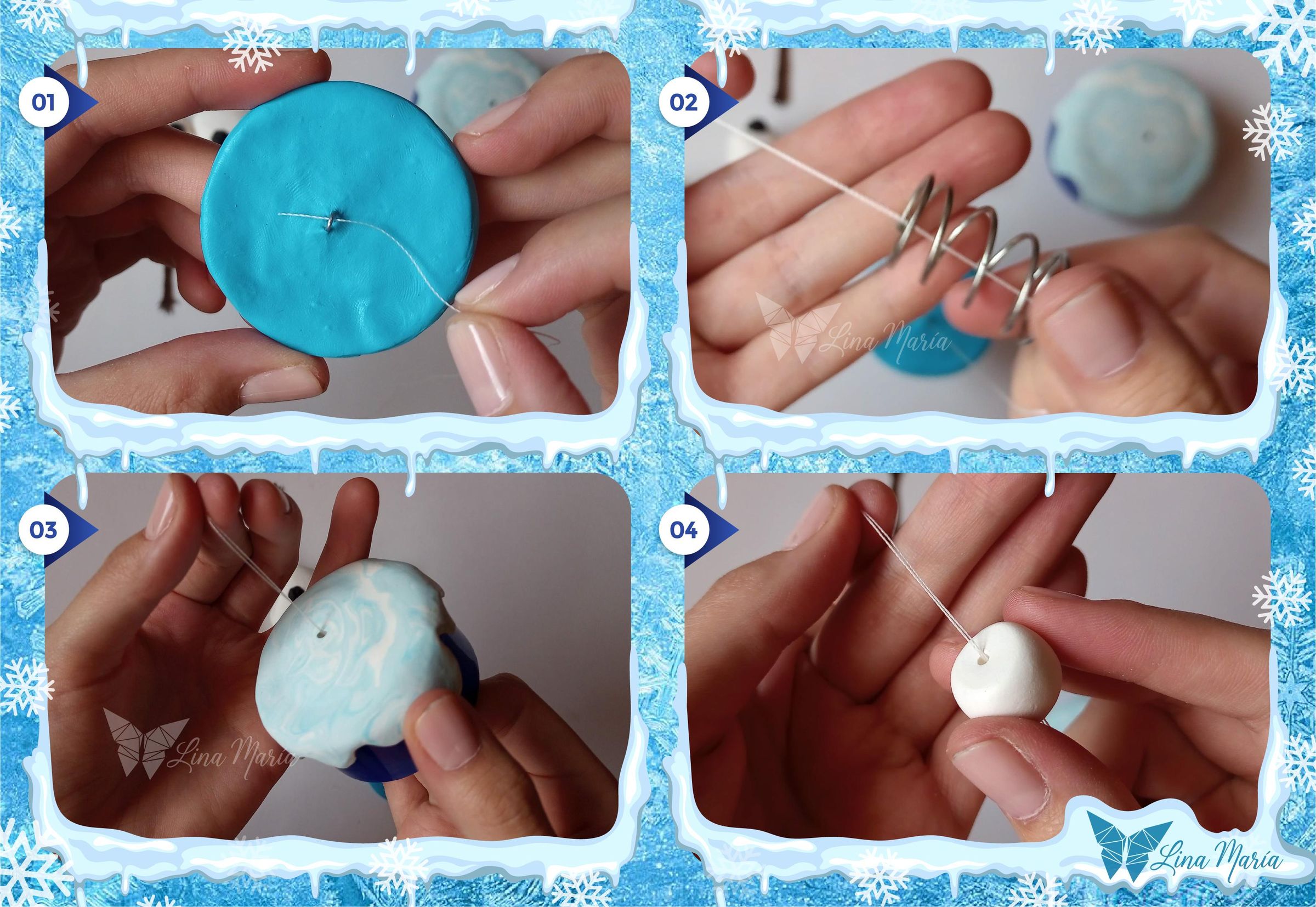 01

02

Lina María

03

Lina María

04

Lina María