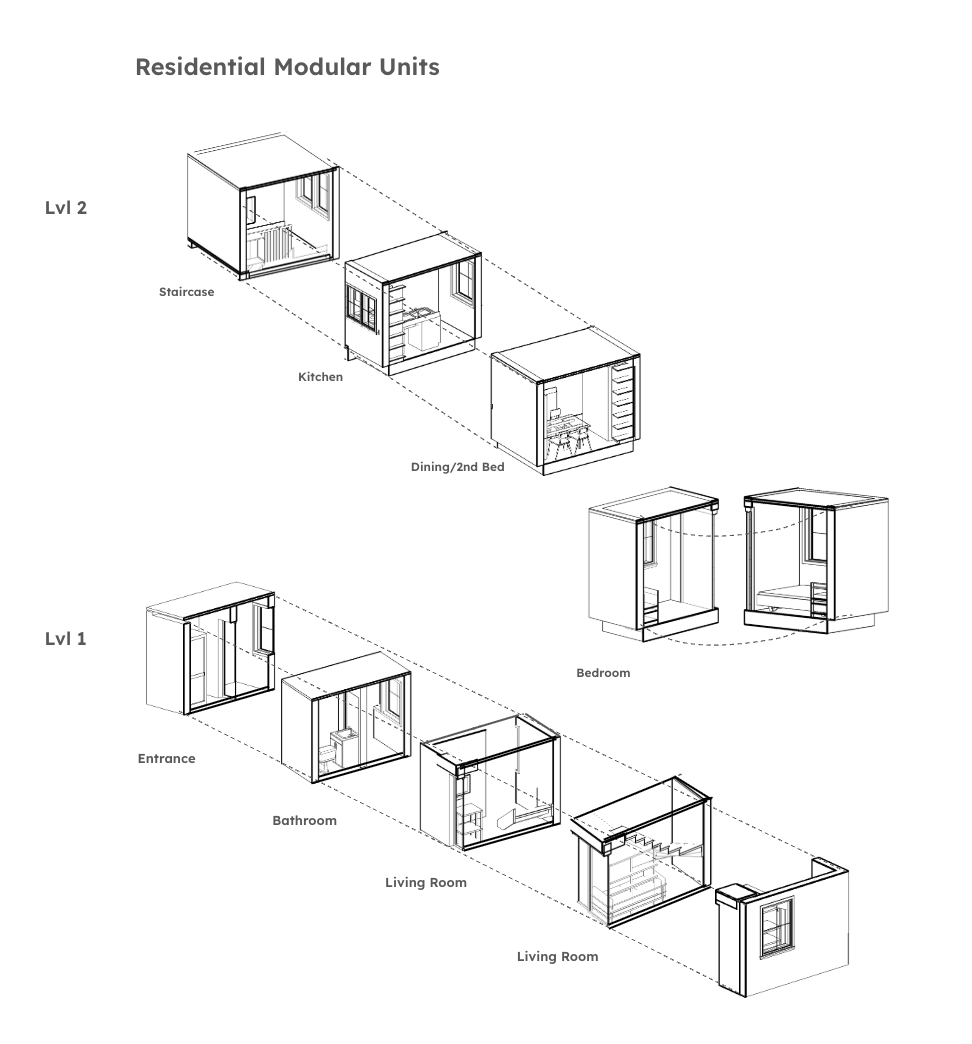 Residential Modular Units

Lvl 2

Staircase

Kitchen

Dining/2nd Bed

Bedroom

Lvl 1

Entrance

Bathroom

Living Room

Living Room