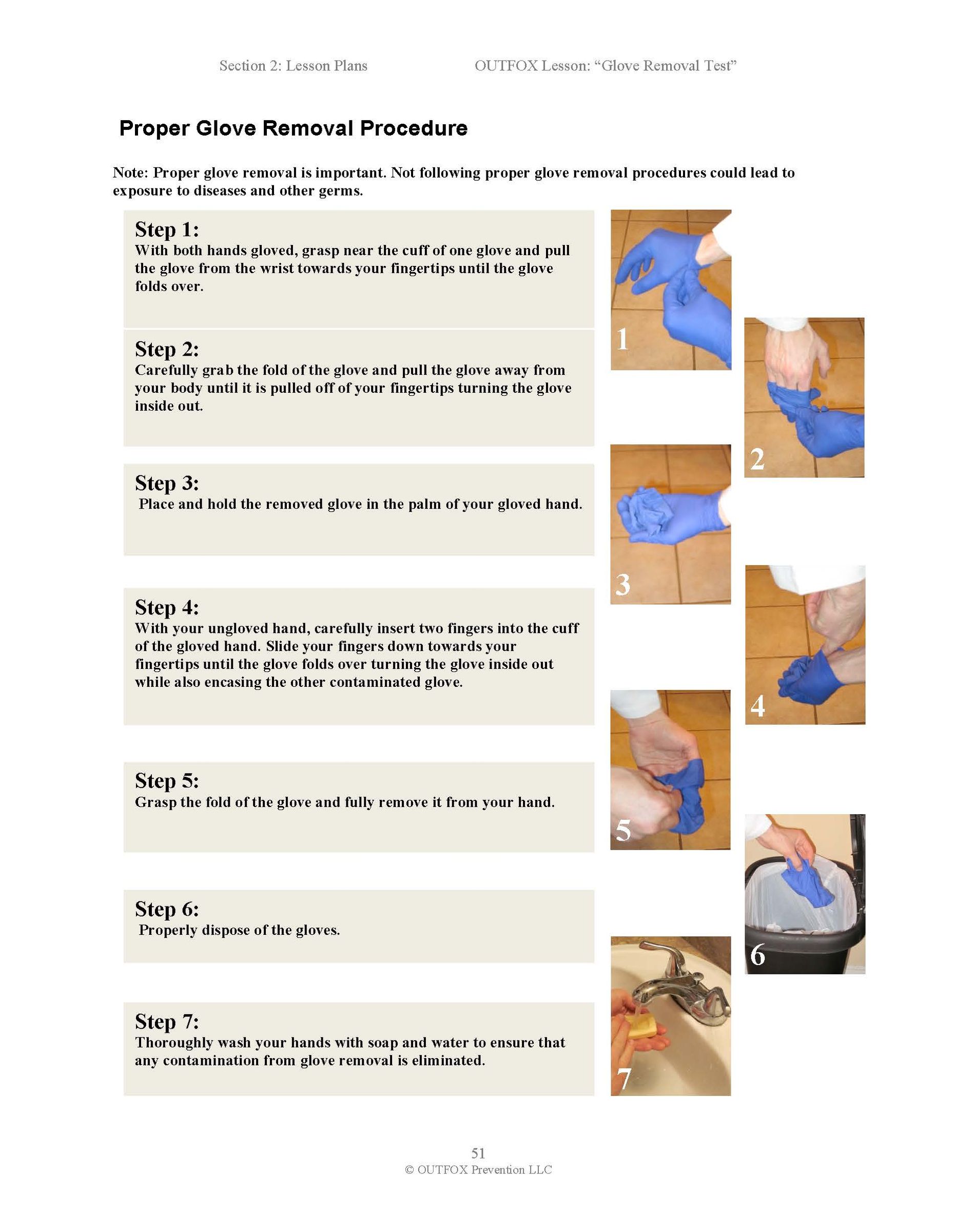 Section 2: Lesson Plans OUTFOX Lesson: “Glove Removal Test”

Proper Glove Removal Procedure

Note: Proper glove removal is important. Not following proper glove removal procedures could lead to exposure to diseases and other germs.

Step 1:
With both hands gloved, grasp near the cuff of one glove and pull the glove from the wrist towards your fingertips until the glove folds over.

Step 2:
Carefully grab the fold of the glove and pull the glove away from your body until it is pulled off of your fingertips turning the glove inside out.

Step 3:
Place and hold the removed glove in the palm of your gloved hand.

Step 4:
With your ungloved hand, carefully insert two fingers into the cuff of the gloved hand. Slide your fingers down towards your fingertips until the glove folds over turning the glove inside out while also encasing the other contaminated glove.

Step 5:
Grasp the fold of the glove and fully remove it from your hand.

Step 6:
Properly dispose of the gloves.

Step 7:
Thoroughly wash your hands with soap and water to ensure that any contamination from glove removal is eliminated.

1

2

3

4

5

6

7

51
© OUTFOX Prevention LLC