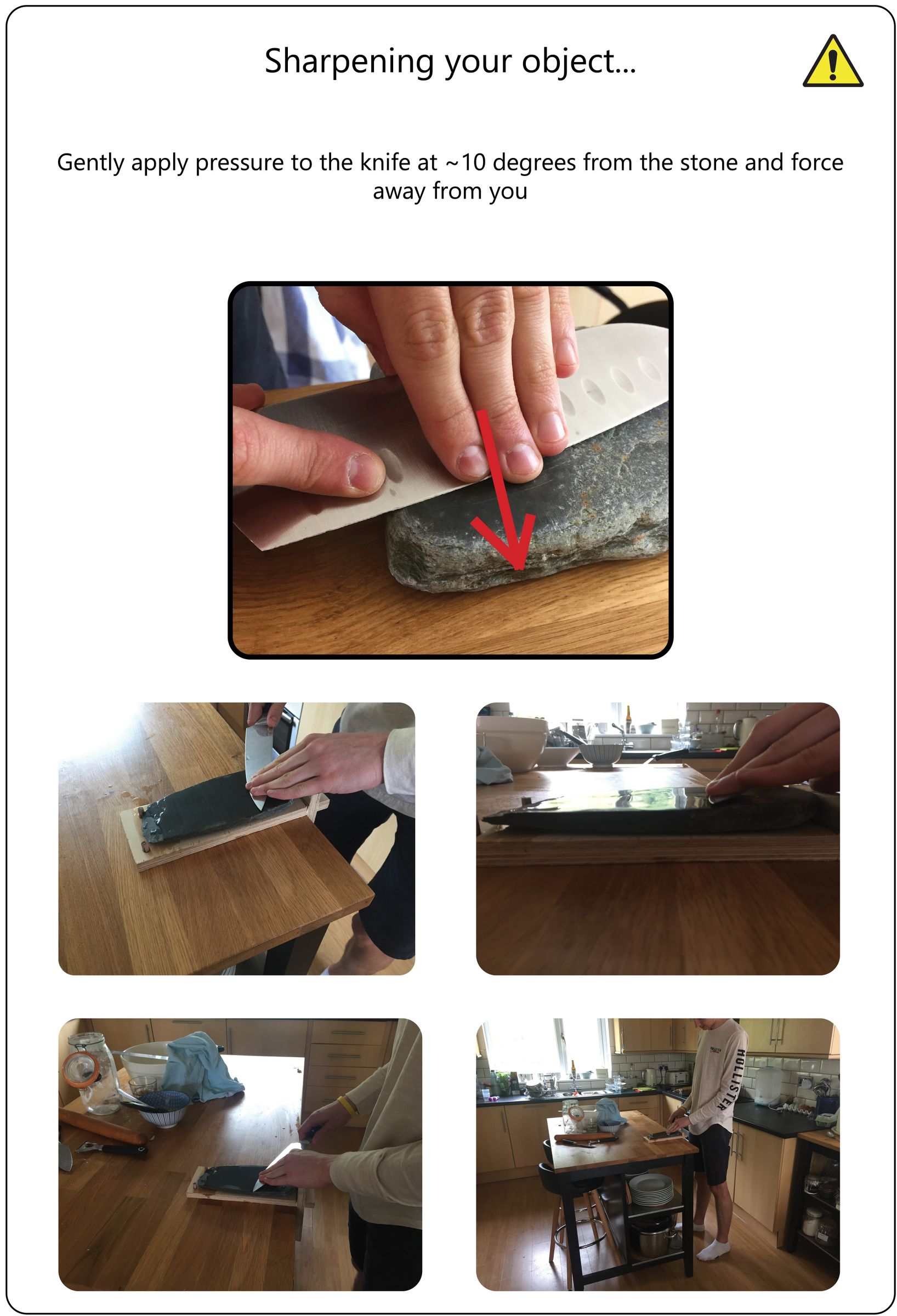 Sharpening your object...

Gently apply pressure to the knife at ~10 degrees from the stone and force away from you

HOLLISTER