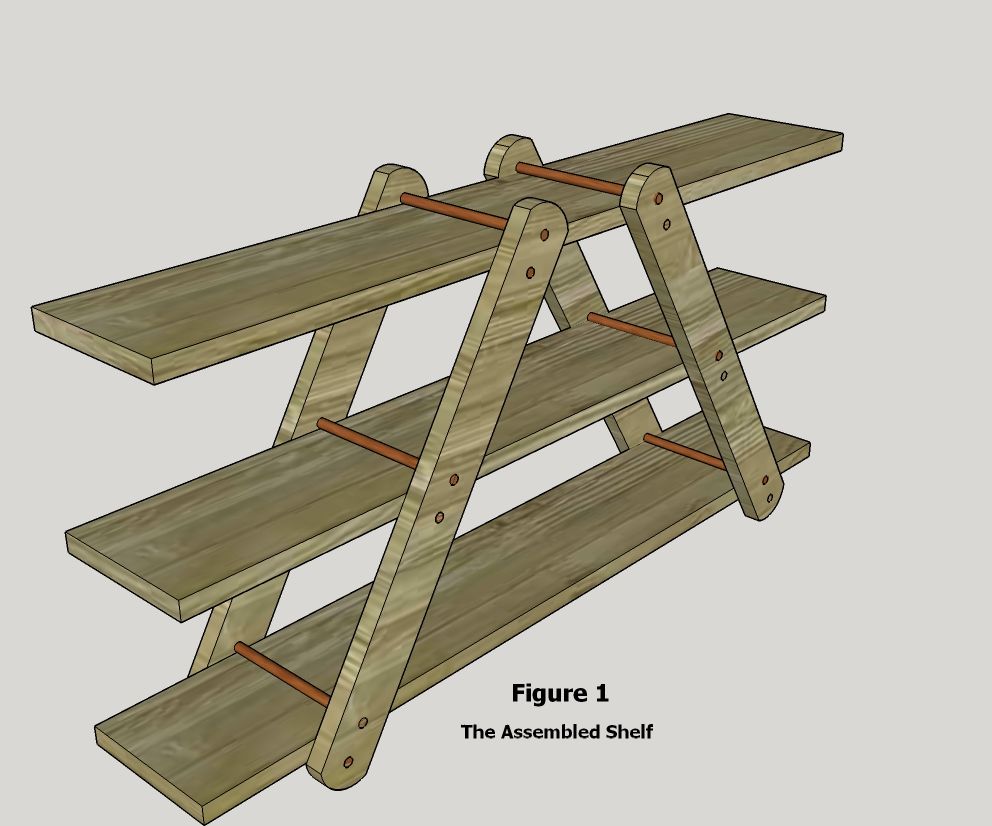 Figure 1

The Assembled Shelf