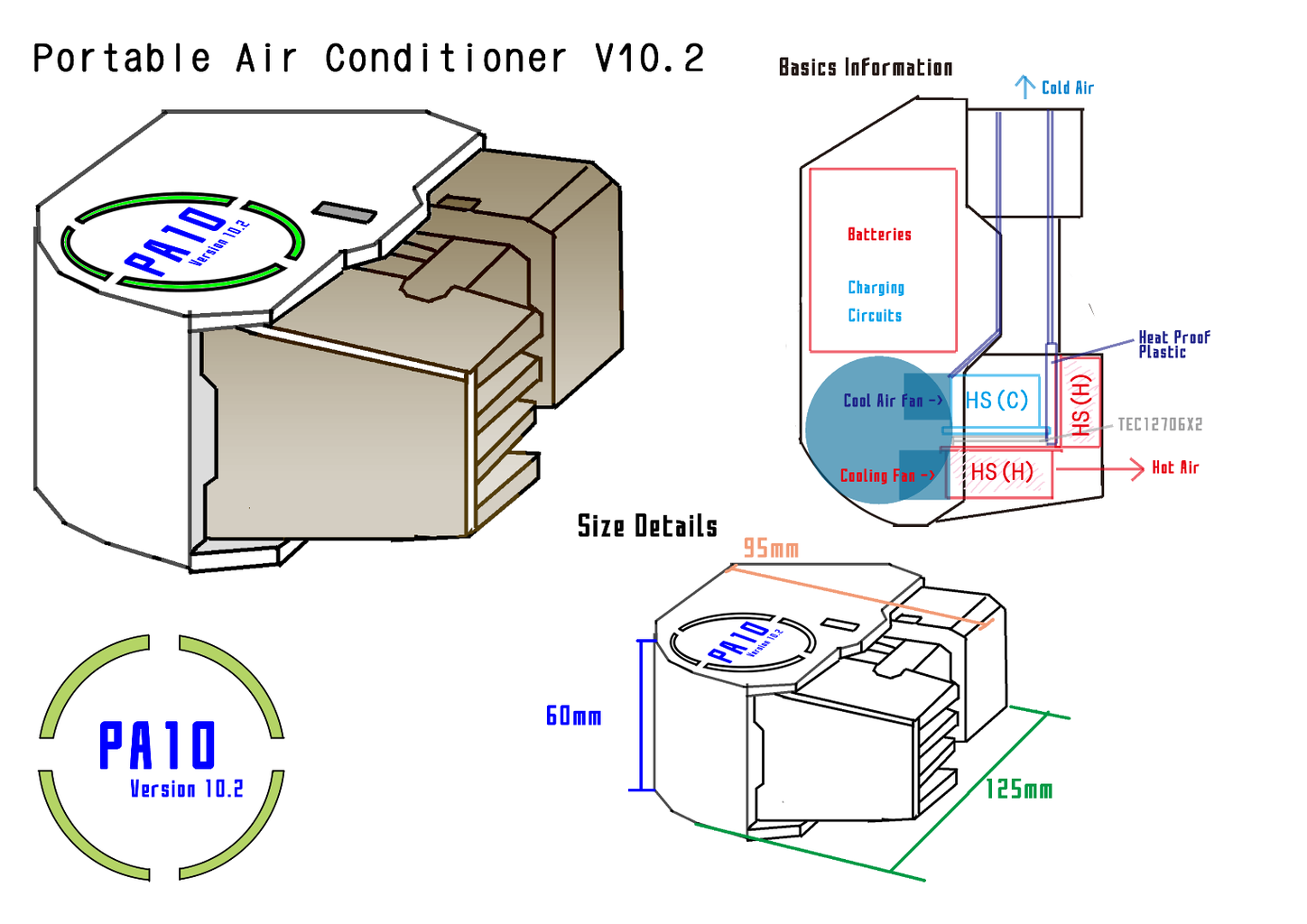 Portable Air Conditioner V10.2

PA10
Version 10.2

Basics Information

Cold Air

Batteries

Charging Circuits

Heat Proof Plastic

Cool Air Fan ->

HS (C)

HS (H)

TEC12706X2

Cooling Fan ->

HS (H)

Hot Air

Size Details

95mm

PA10
Version 10.2

60mm

125mm

PA10
Version 10.2