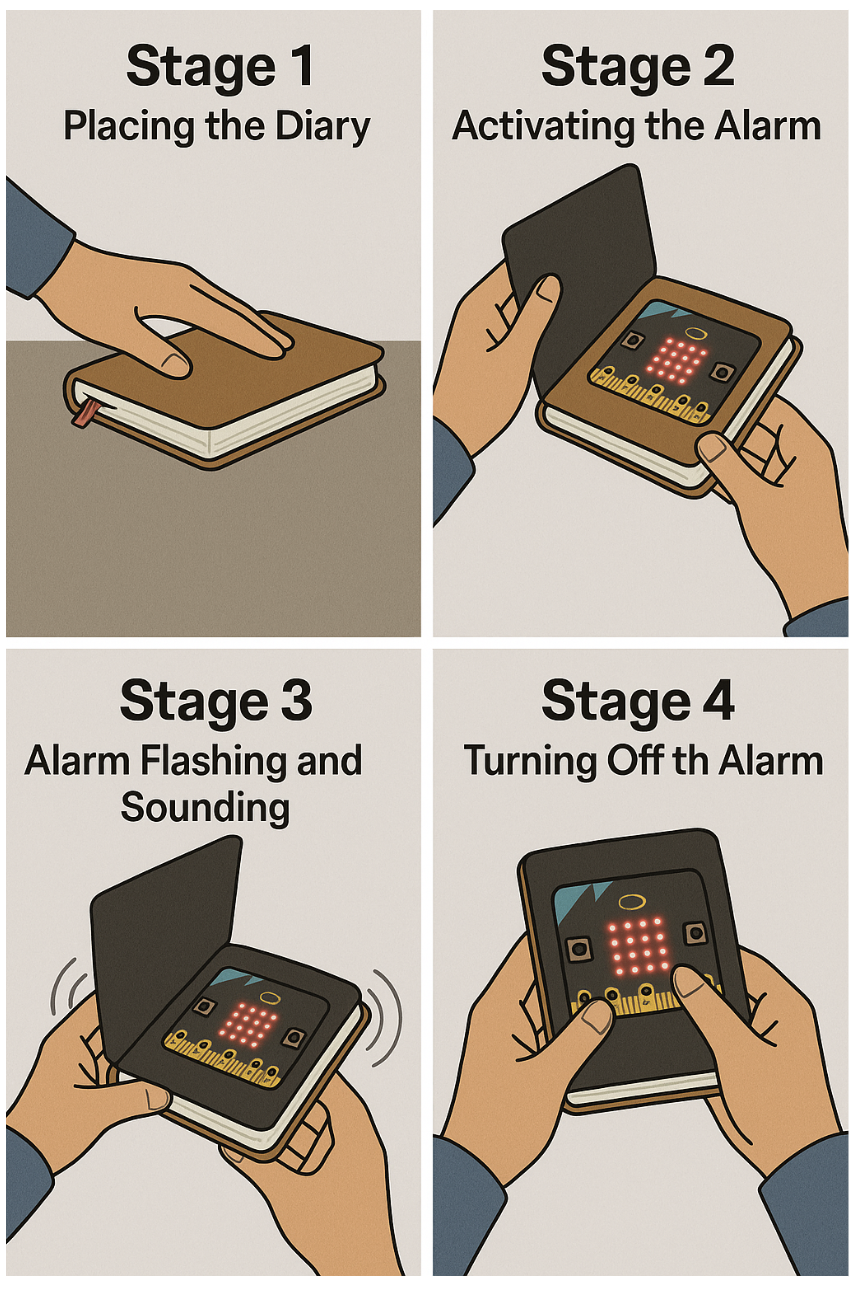 Stage 1
Placing the Diary

Stage 2
Activating the Alarm

Stage 3
Alarm Flashing and Sounding

Stage 4
Turning Off th Alarm