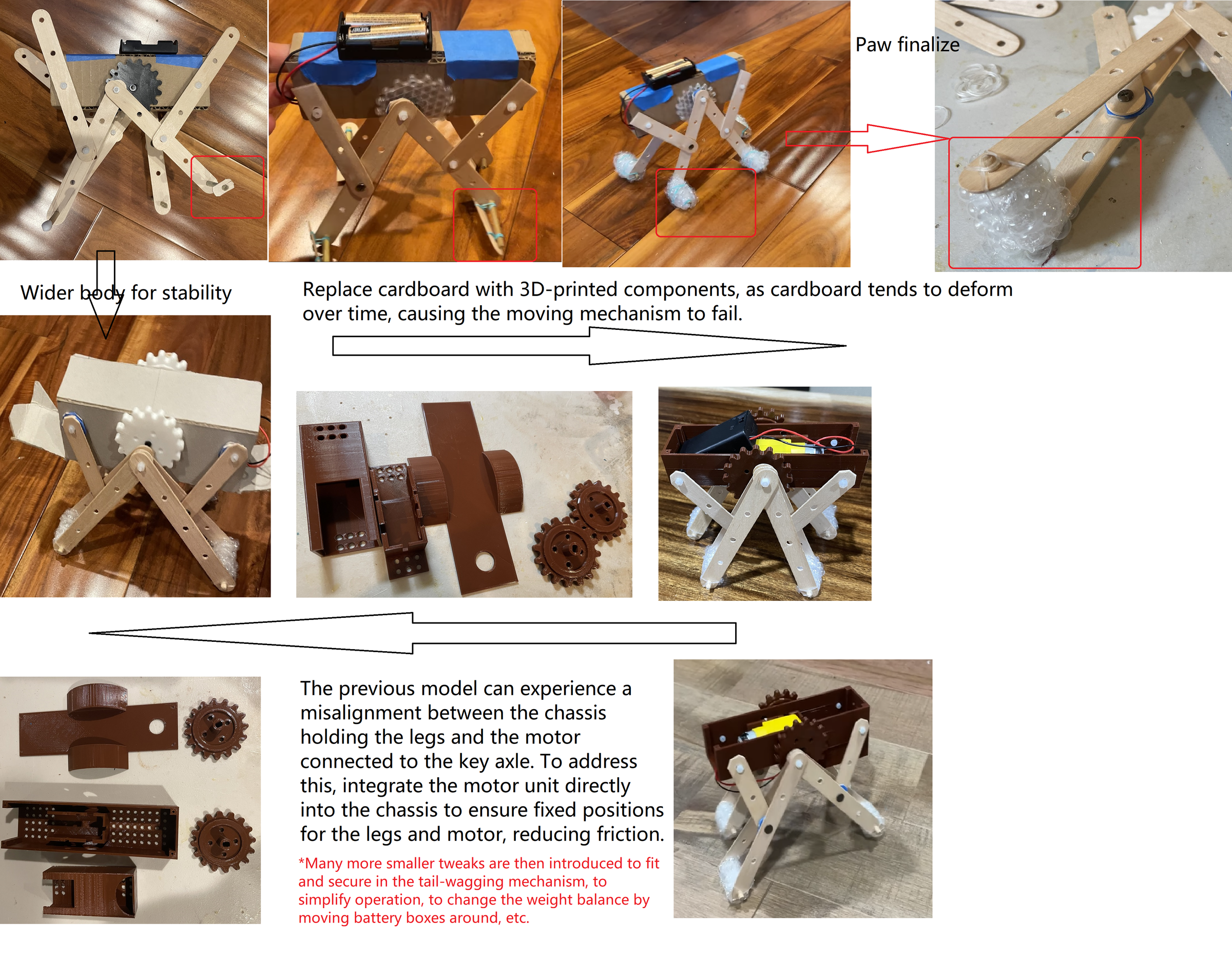 Paw finalize

Wider body for stability

Replace cardboard with 3D-printed components, as cardboard tends to deform over time, causing the moving mechanism to fail.

The previous model can experience a misalignment between the chassis holding the legs and the motor connected to the key axle. To address this, integrate the motor unit directly into the chassis to ensure fixed positions for the legs and motor, reducing friction.

*Many more smaller tweaks are then introduced to fit and secure in the tail-wagging mechanism, to simplify operation, to change the weight balance by moving battery boxes around, etc.