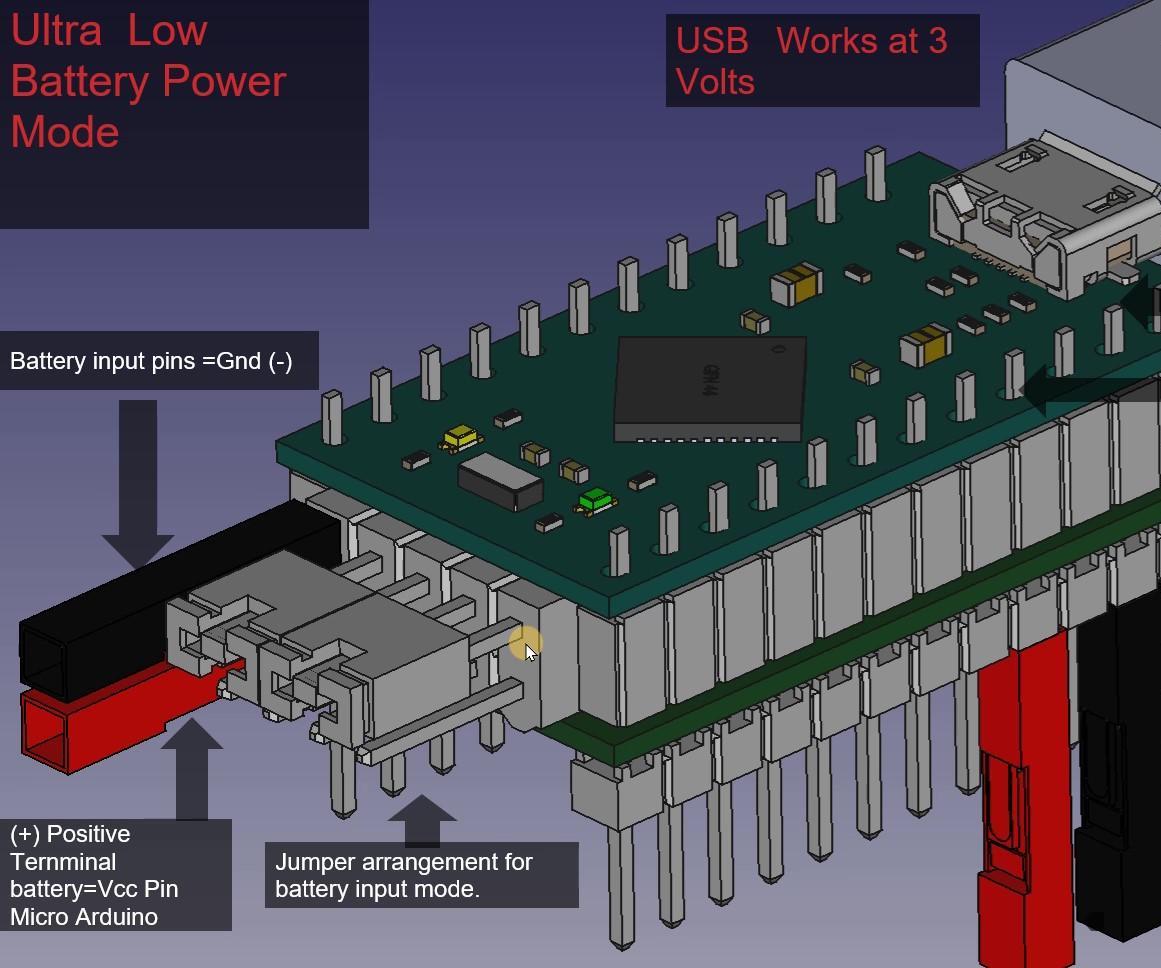 Ultra Low Battery Power Mode

USB Works at 3 Volts

Battery input pins =Gnd (-)

(+) Positive Ternminal battery=Vcc Pin Micro Arduino

Jumper arrangement for battery input mode.