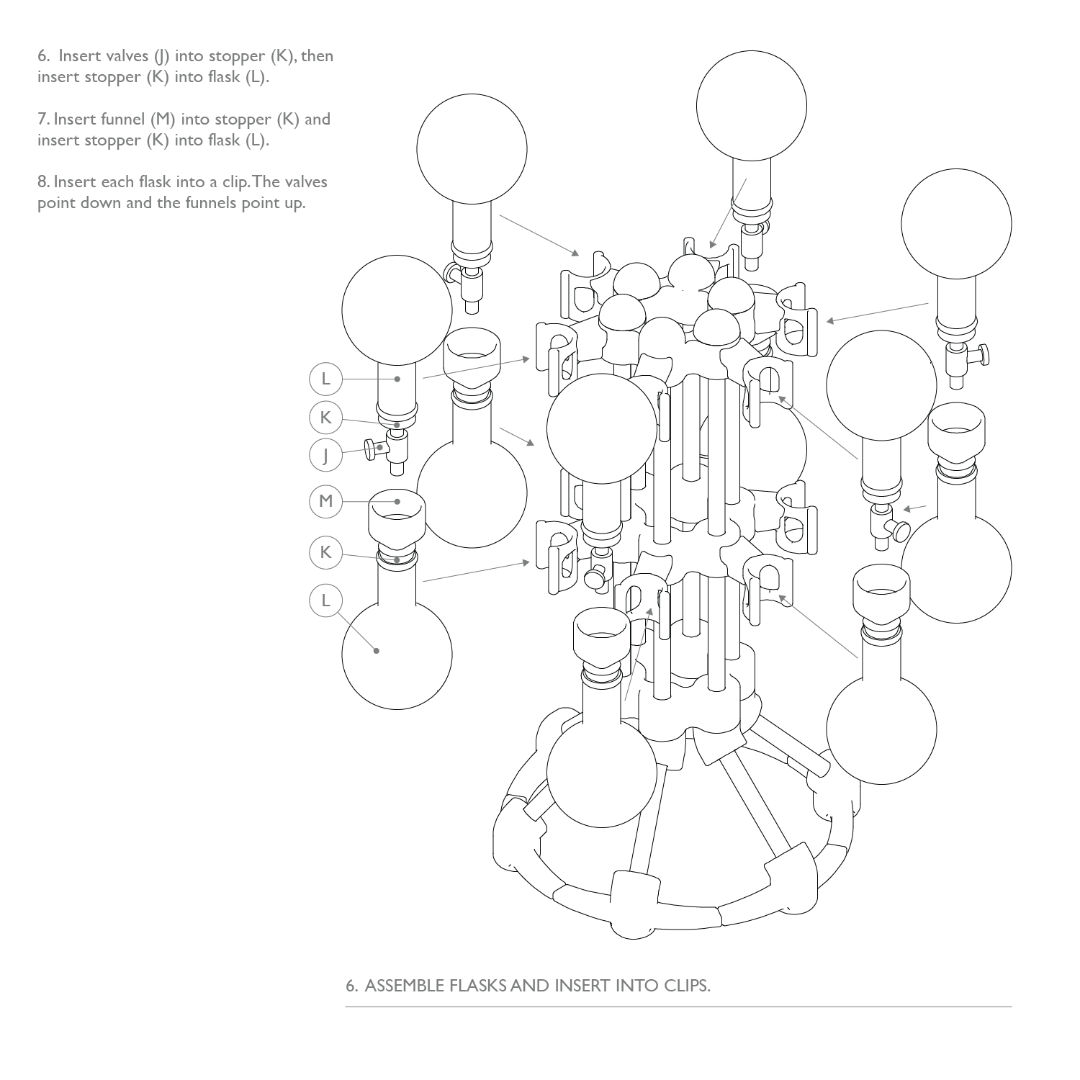 6. Insert valves (J) into stopper (K), then insert stopper (K) into flask (L).

7. Insert funnel (M) into stopper (K) and insert stopper (K) into flask (L).

8. Insert each flask into a clip. The valves point down and the funnels point up.

L

K

J

M

K

L

6. ASSEMBLE FLASKS AND INSERT INTO CLIPS.