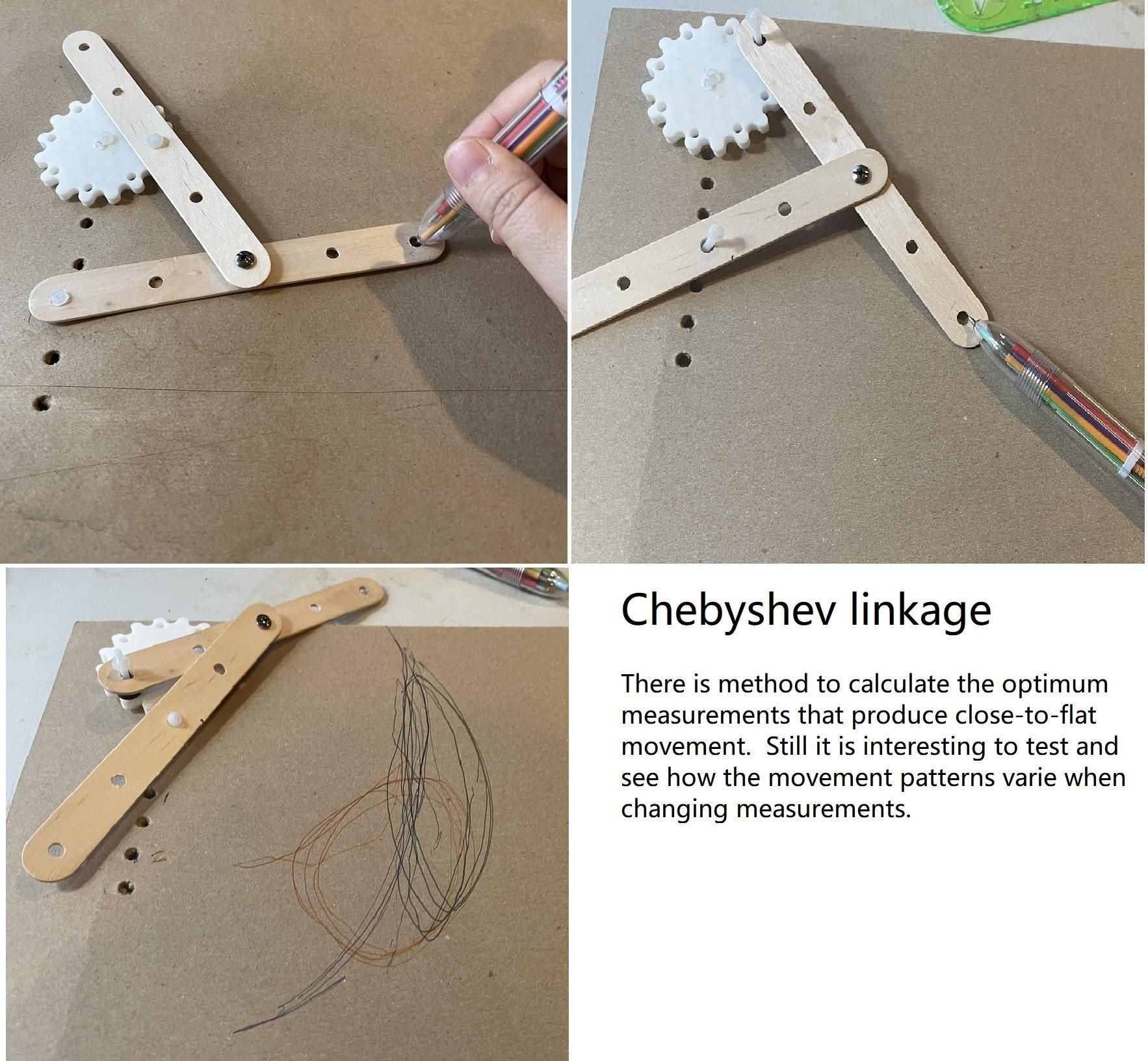 Chebyshev linkage

There is method to calculate the optimum measurements that produce close-to-flat movement. Still it is interesting to test and see how the movement patterns varie when changing measurements.