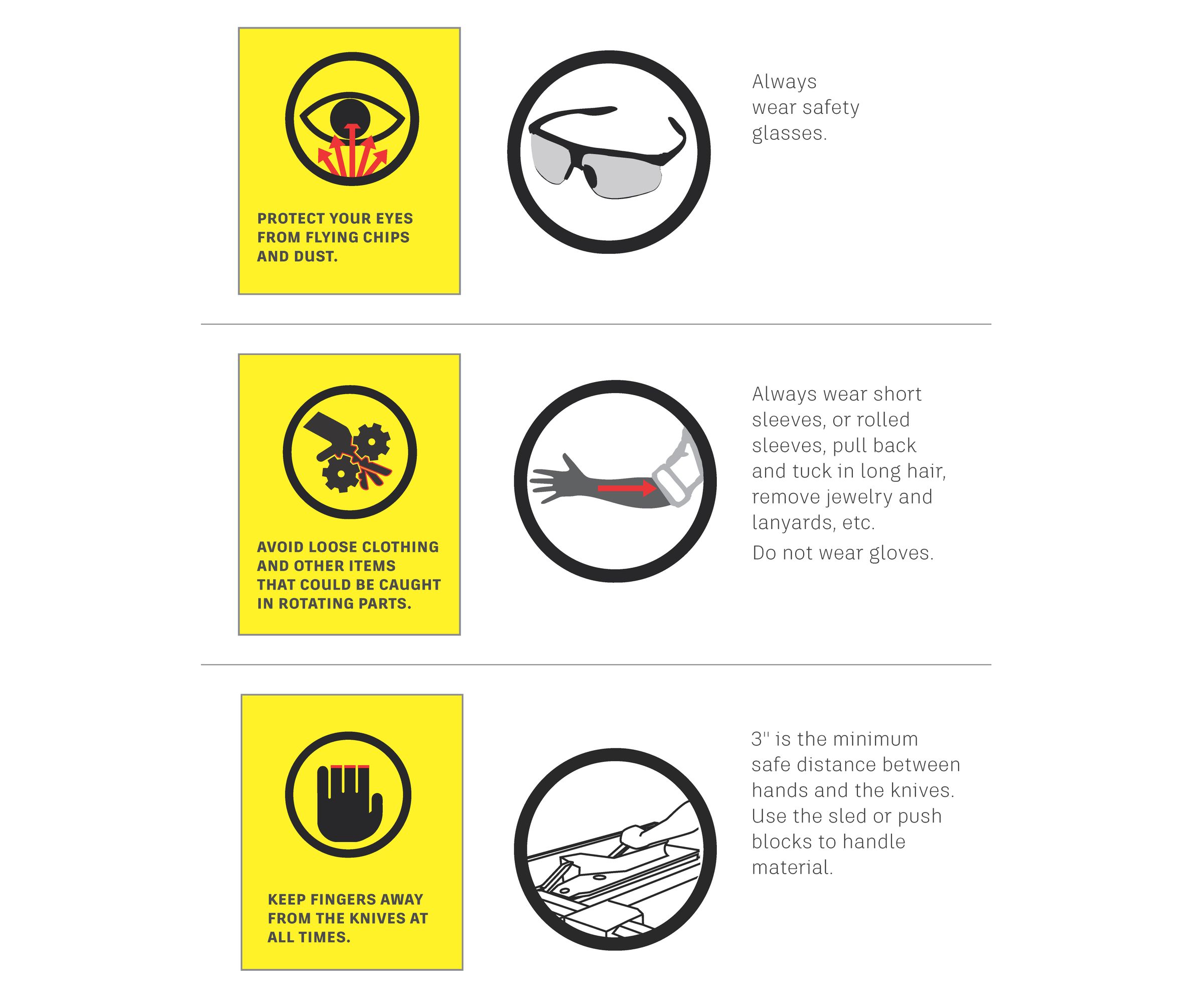 PROTECT YOUR EYES FROM FLYING CHIPS AND DUST.

Always wear safety glasses.

AVOID LOOSE CLOTHING AND OTHER ITEMS THAT COULD BE CAUGHT IN ROTATING PARTS.

Always wear short sleeves, or rolled sleeves, pull back and tuck in long hair, remove jewelry and lanyards, etc.

Do not wear gloves.

KEEP FINGERS AWAY FROM THE KNIVES AT ALL TIMES.

3" is the minimum safe distance between hands and the knives. Use the sled or push blocks to handle material.