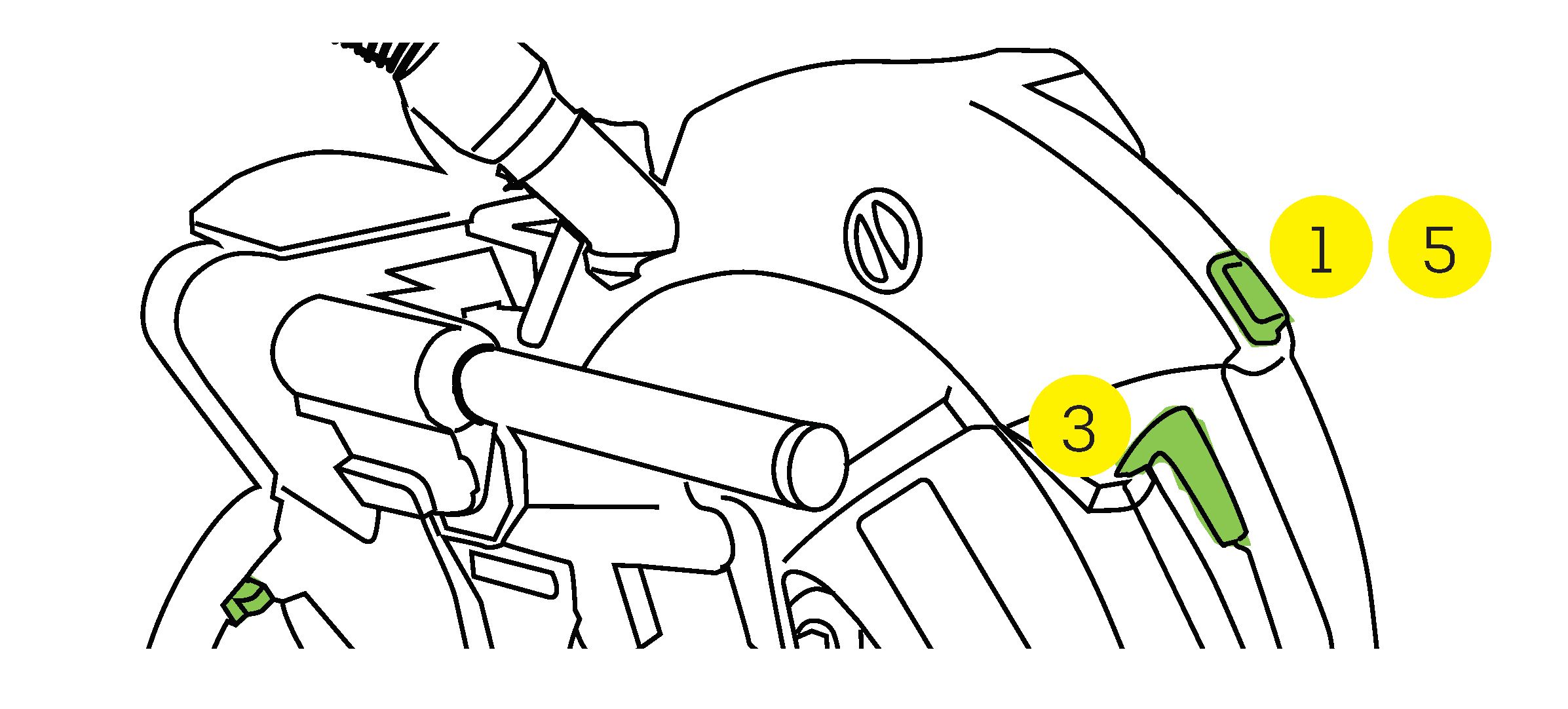 1 5
3