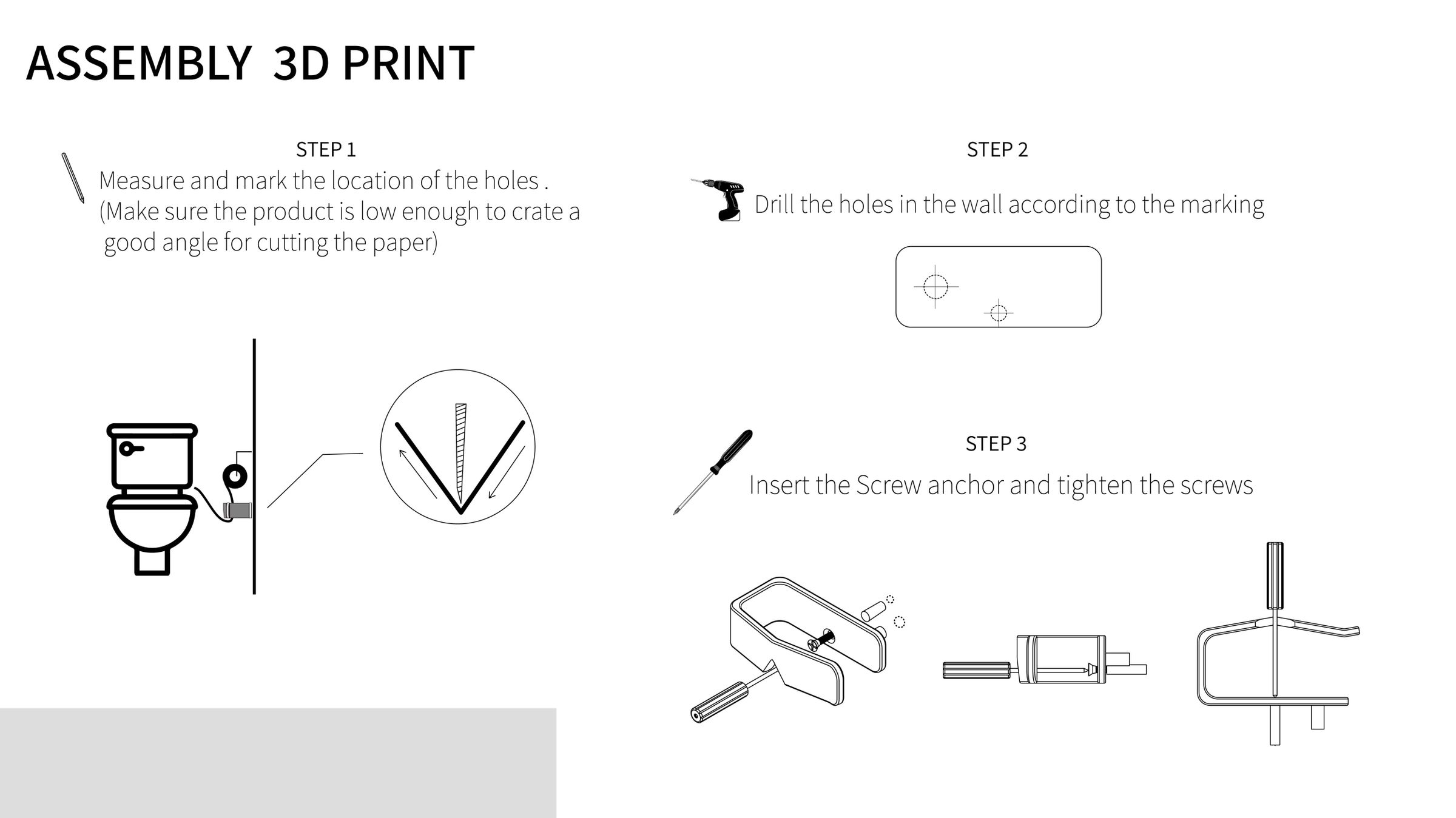 ASSEMBLY 3D PRINT

STEP 1

Measure and mark the location of the holes .
(Make sure the product is low enough to crate a good angle for cutting the paper)

STEP 2

Drill the holes in the wall according to the marking

STEP 3

Insert the Screw anchor and tighten the screws