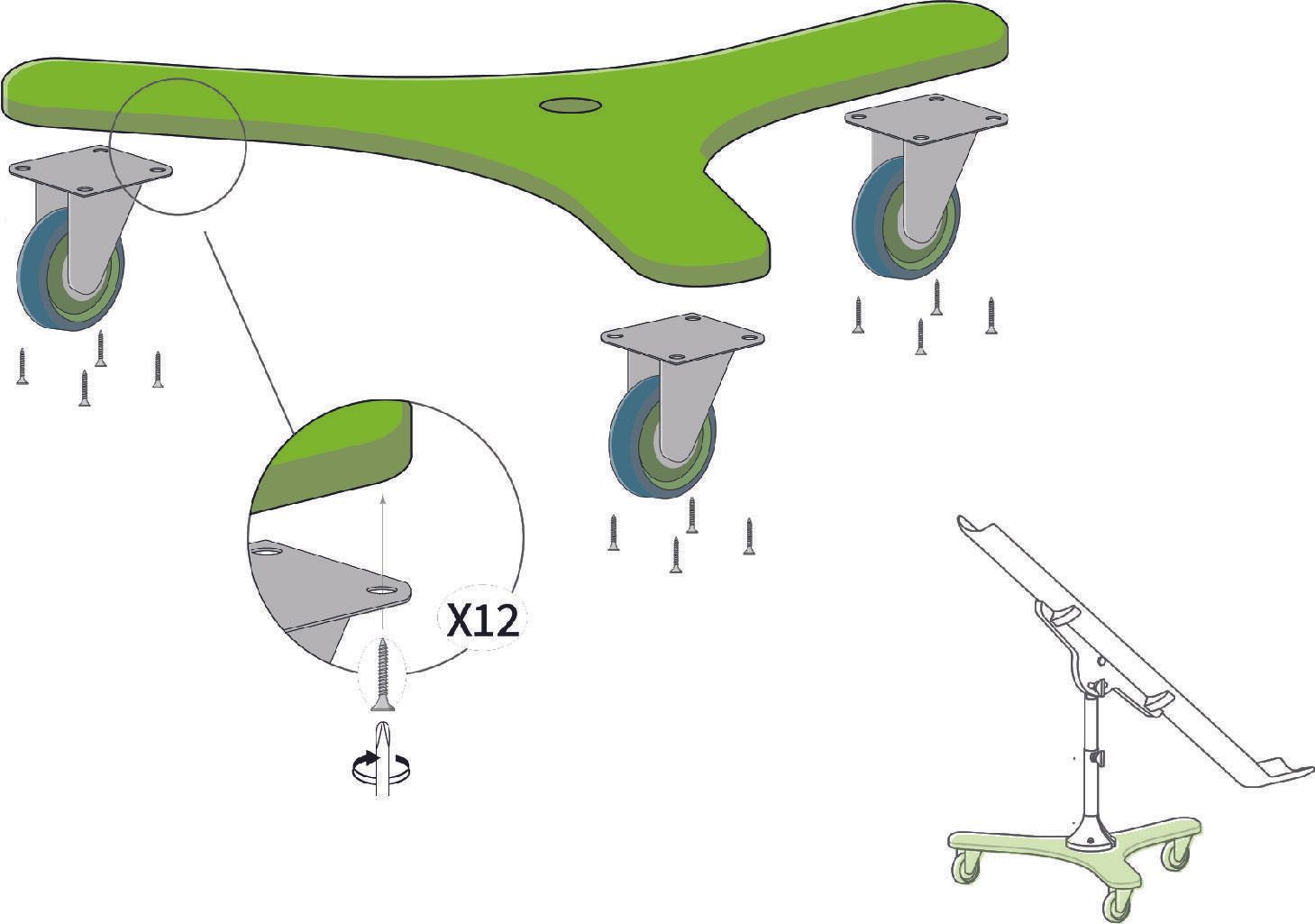 X12