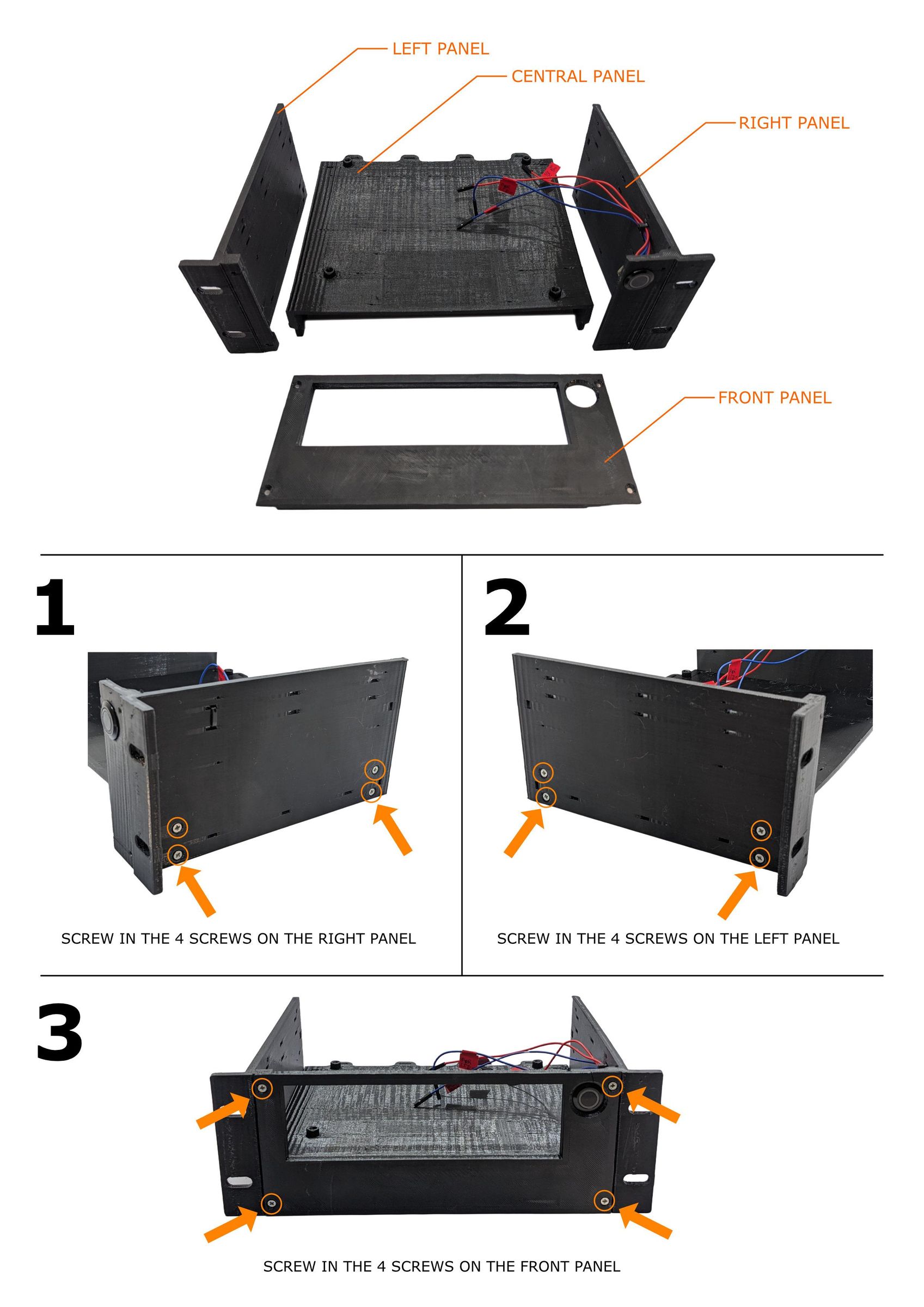 LEFT PANEL

CENTRAL PANEL

RIGHT PANEL

FRONT PANEL

1

SCREW IN THE 4 SCREWS ON THE RIGHT PANEL

2

SCREW IN THE 4 SCREWS ON THE LEFT PANEL

3

SCREW IN THE 4 SCREWS ON THE FRONT PANEL