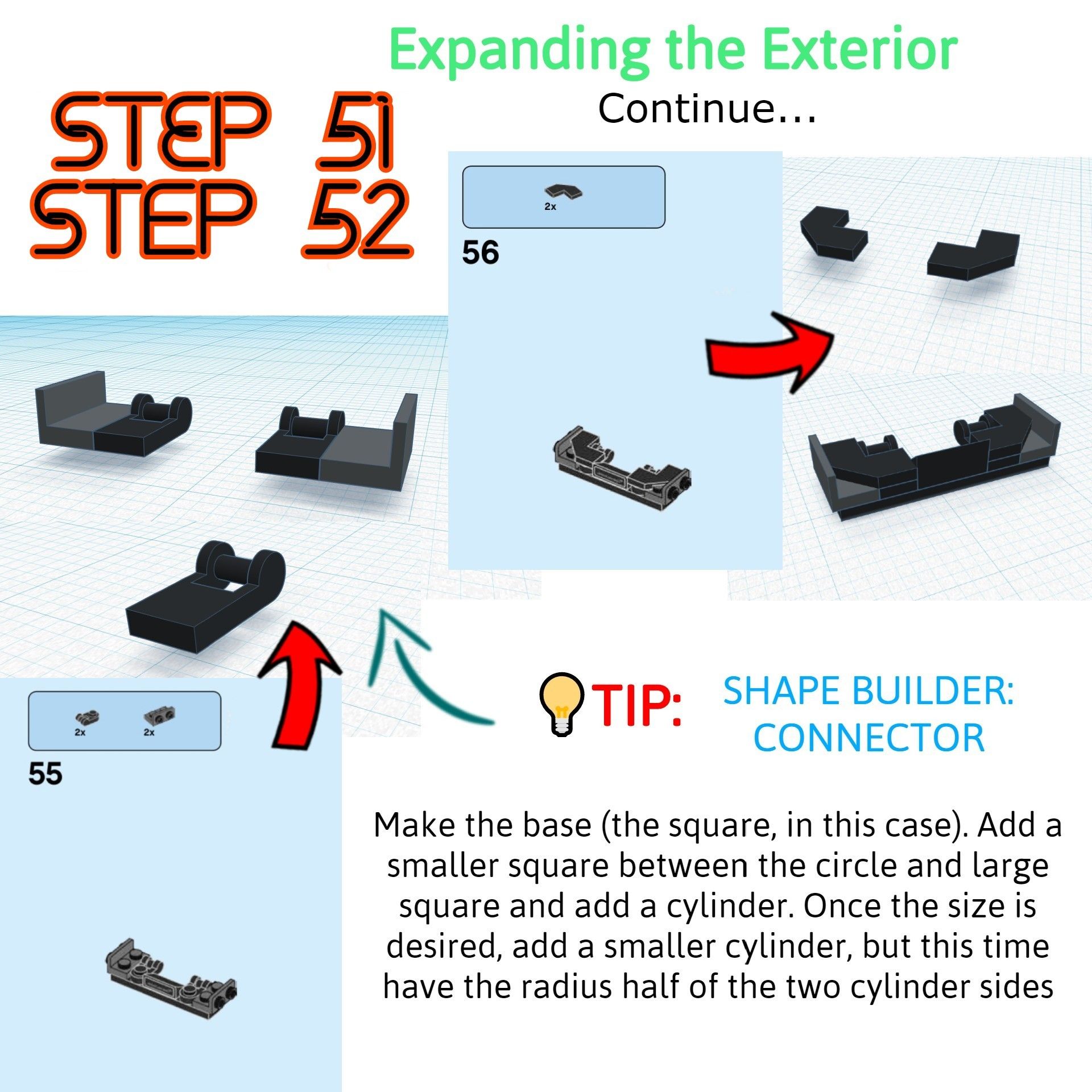 Expanding the Exterior

Continue...

STEP 51
STEP 52

2x

56

2x 2x

55

TIP: SHAPE BUILDER: CONNECTOR

Make the base (the square, in this case). Add a smaller square between the circle and large square and add a cylinder. Once the size is desired, add a smaller cylinder, but this time have the radius half of the two cylinder sides